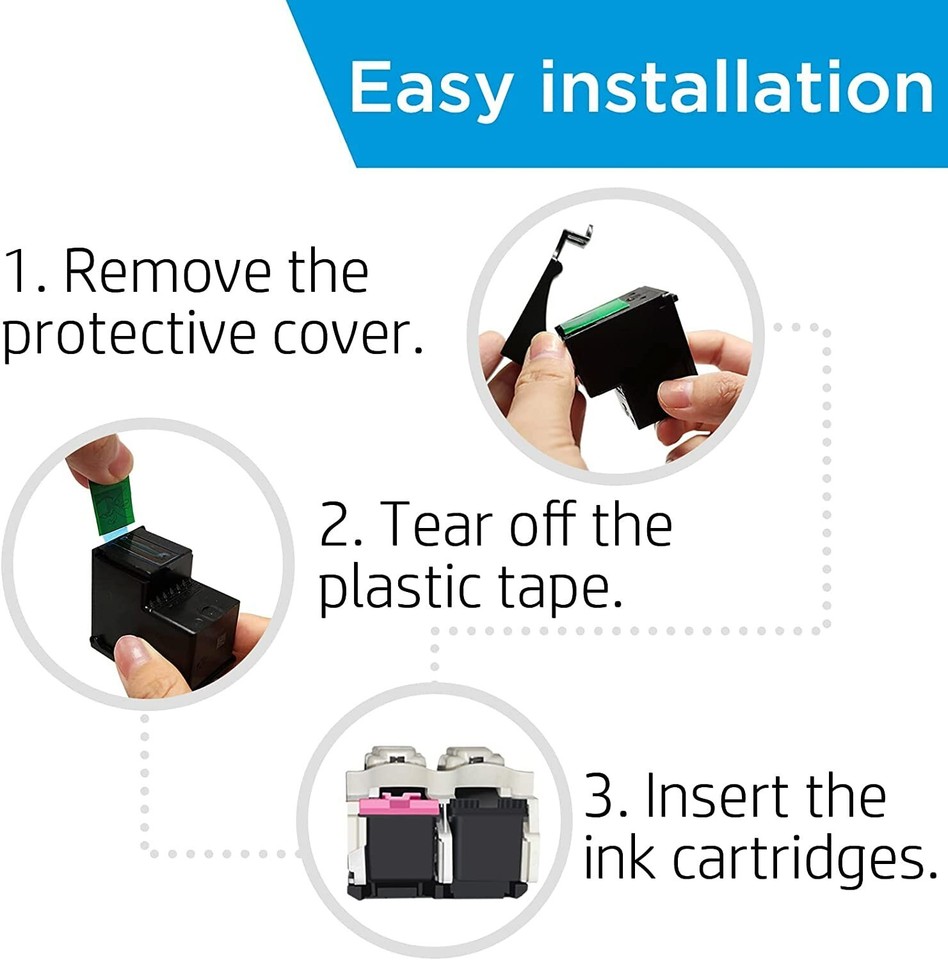 Easy installation

1. Remove the protective cover.

2. Tear off the plastic tape.

3. Insert the ink cartridges.