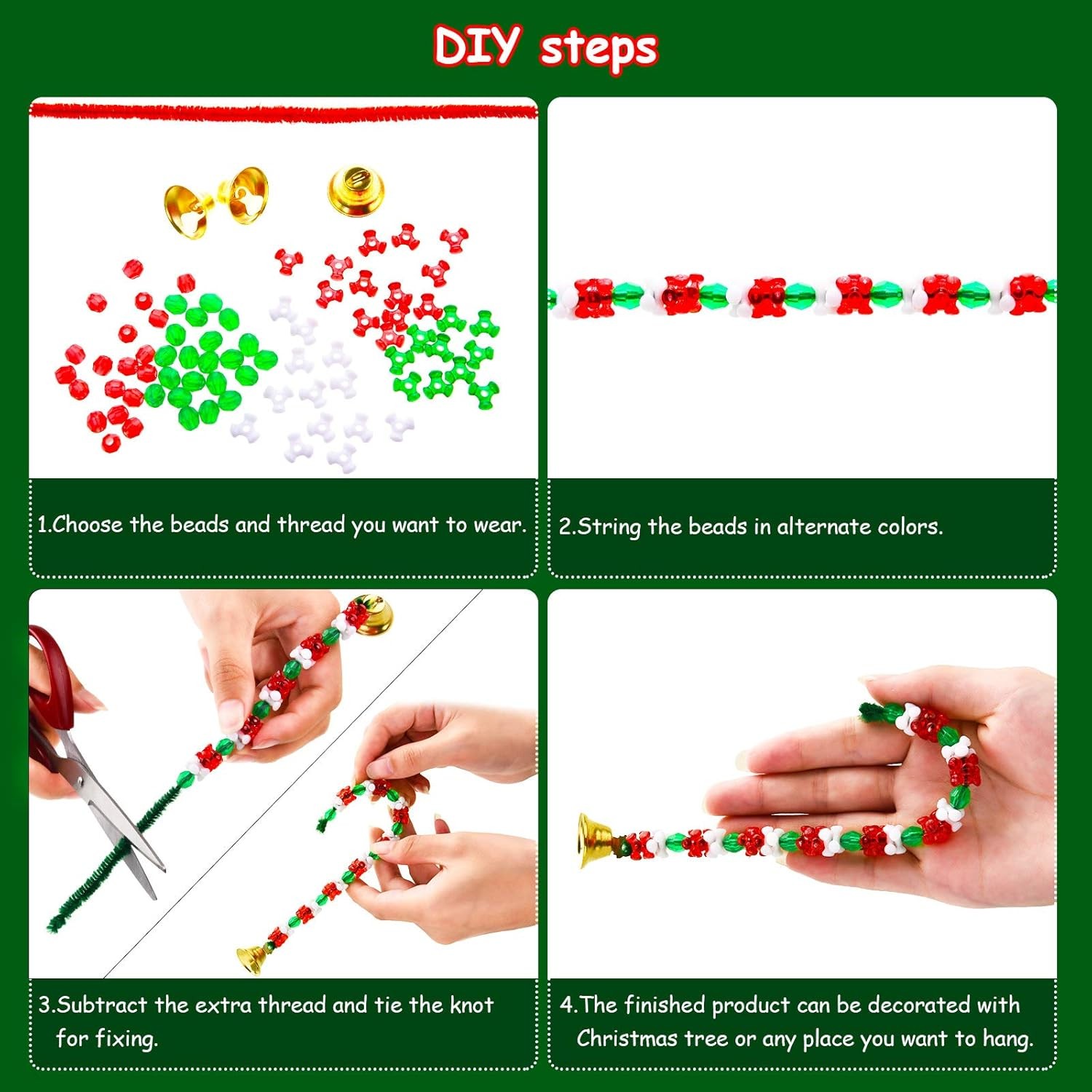 DIY steps

1.Choose the beads and thread you want to wear.

2.String the beads in alternate colors.

3.Subtract the extra thread and tie the knot for fixing.

4.The finished product can be decorated with Christmas tree or any place you want to hang.