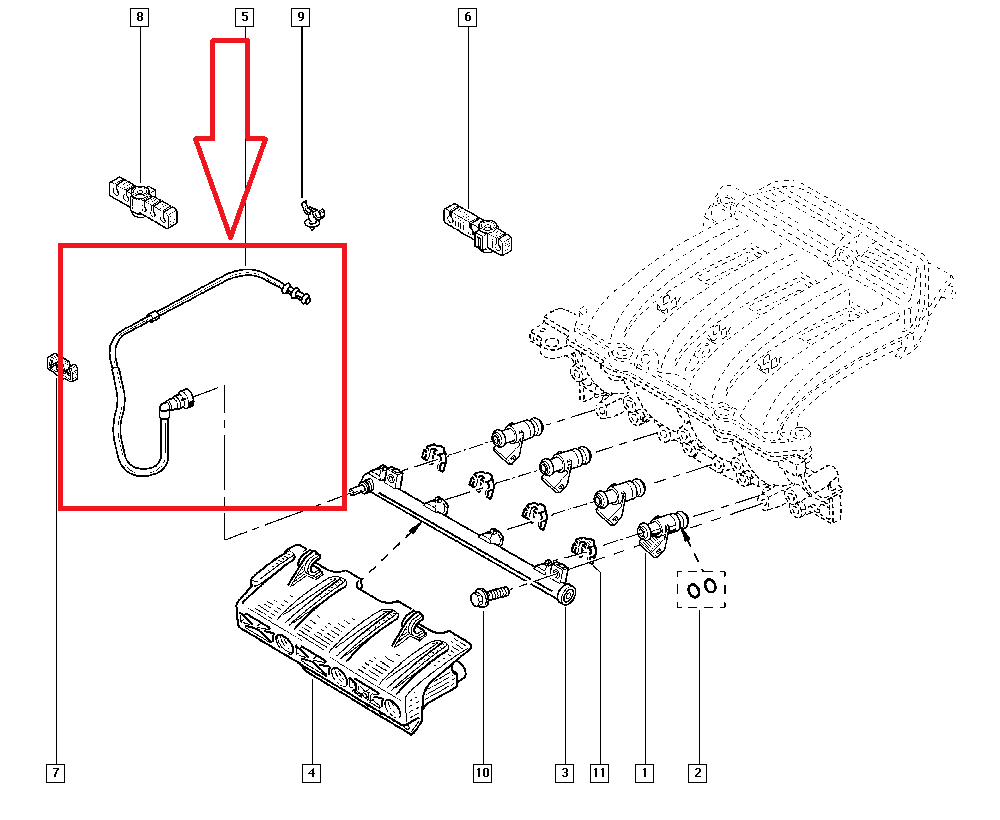 8
5
9
6
7
4
10
3
11
1
2