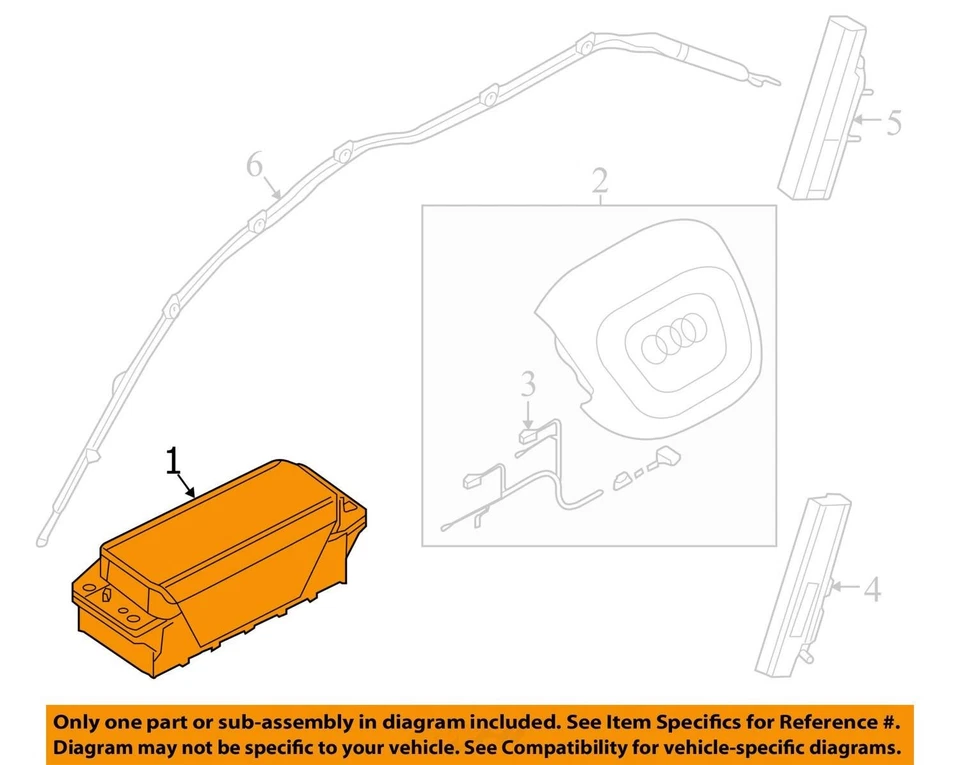 6

5

2

3

1

4

Only one part or sub-assembly in diagram included. See Item Specifics for Reference #. Diagram may not be specific to your vehicle. See Compatibility for vehicle-specific diagrams.