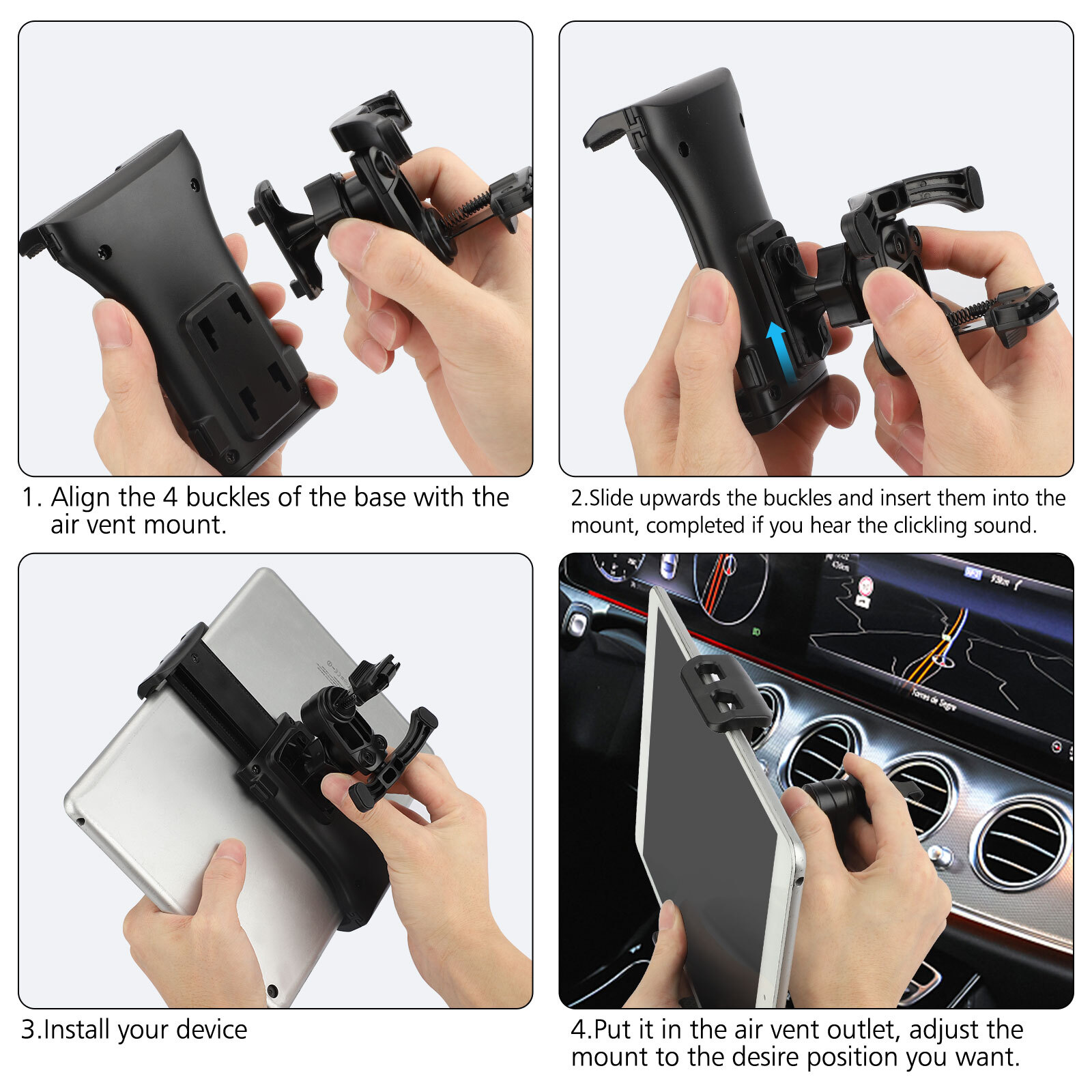 1. Align the 4 buckles of the base with the air vent mount.

2.Slide upwards the buckles and insert them into the mount, completed if you hear the clickling sound.

3.Install your device

4.Put it in the air vent outlet, adjust the mount to the desire position you want.