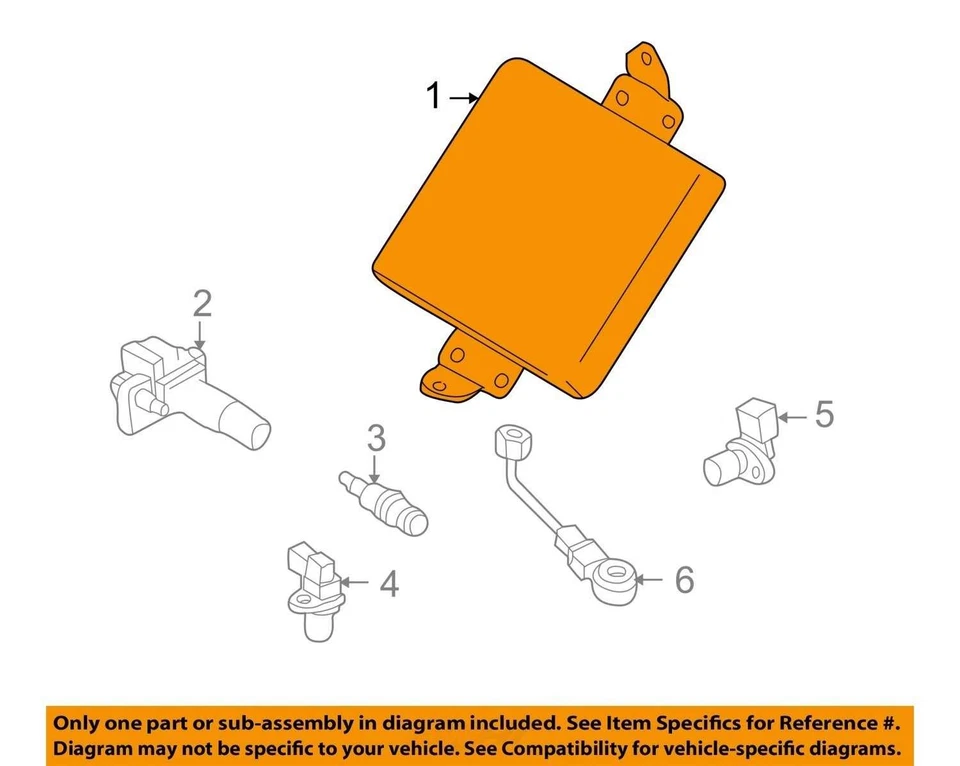 1

2

3

4

5

6

Only one part or sub-assembly in diagram included. See Item Specifics for Reference #.
Diagram may not be specific to your vehicle. See Compatibility for vehicle-specific diagrams.