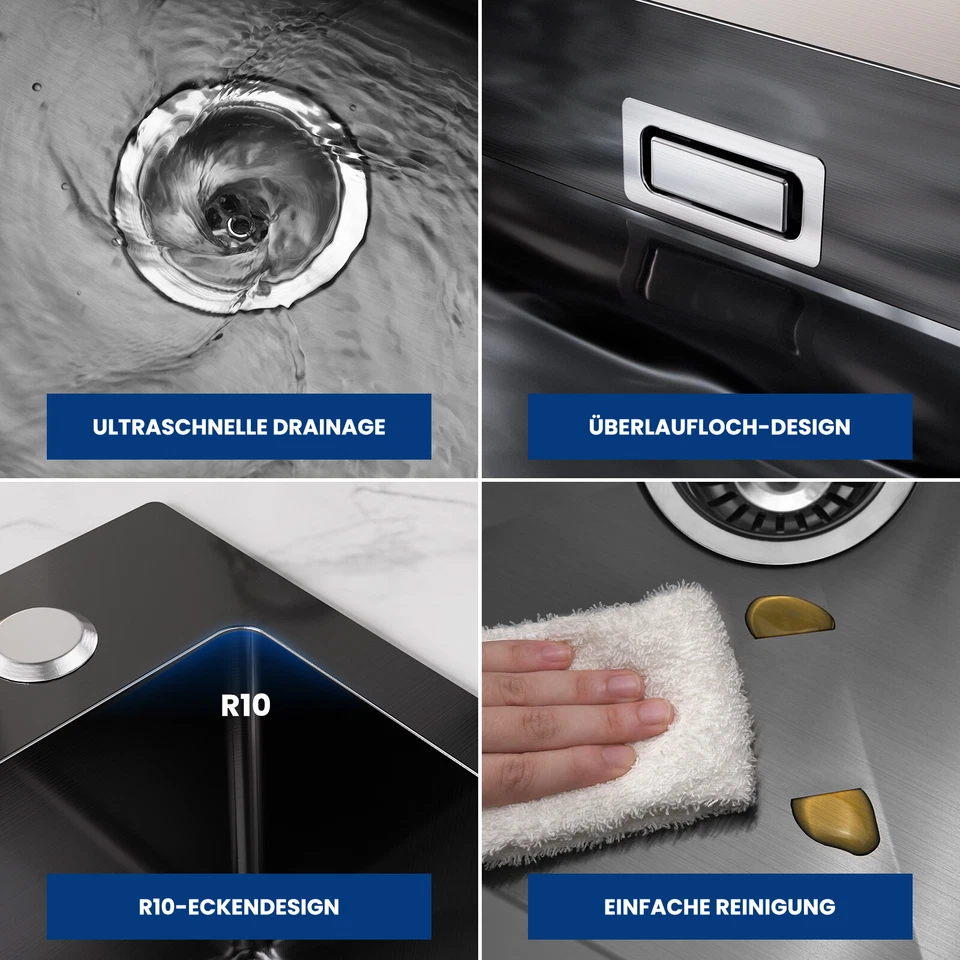 ULTRASCHNELLE DRAINAGE

ÜBERLAUFLOCH-DESIGN

R10

R10-ECKENDESIGN

EINFACHE REINIGUNG