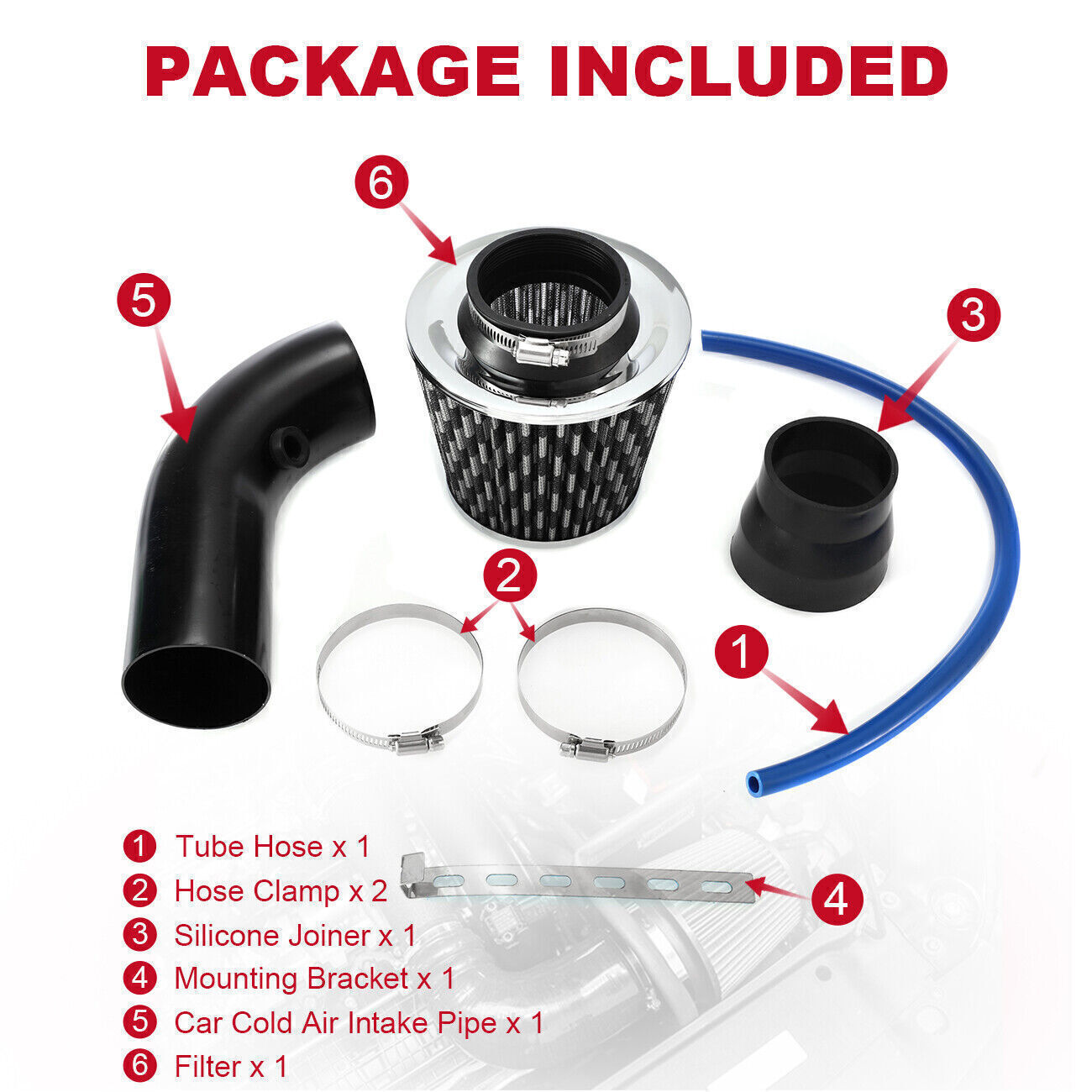 PACKAGE INCLUDED

6

5

3

2

1

4

1 Tube Hose x 1
2 Hose Clamp x 2
3 Silicone Joiner x 1
4 Mounting Bracket x 1
5 Car Cold Air Intake Pipe x 1
6 Filter x 1