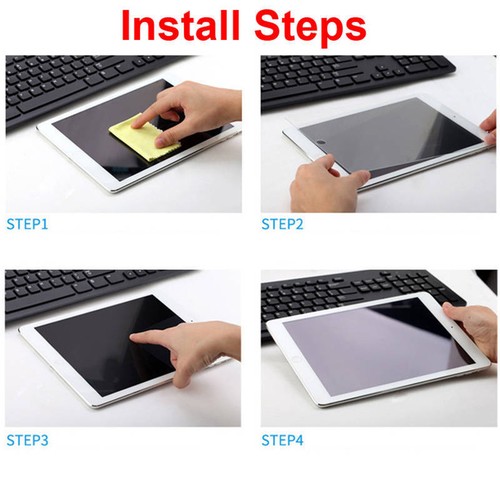 Install Steps

STEP1

STEP2

STEP3

STEP4