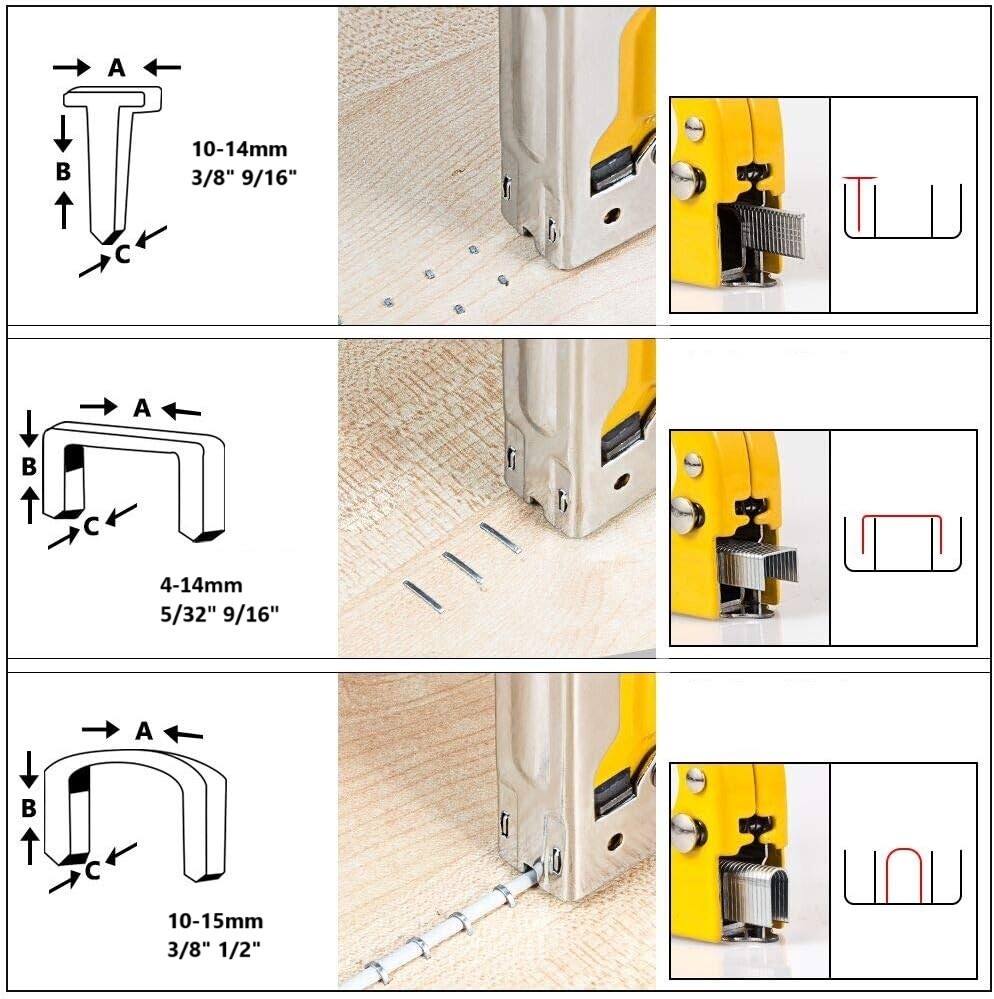 A
B
C
10-14mm
3/8" 9/16"

A
B
C
4-14mm
5/32" 9/16"

A
B
C
10-15mm
3/8" 1/2"