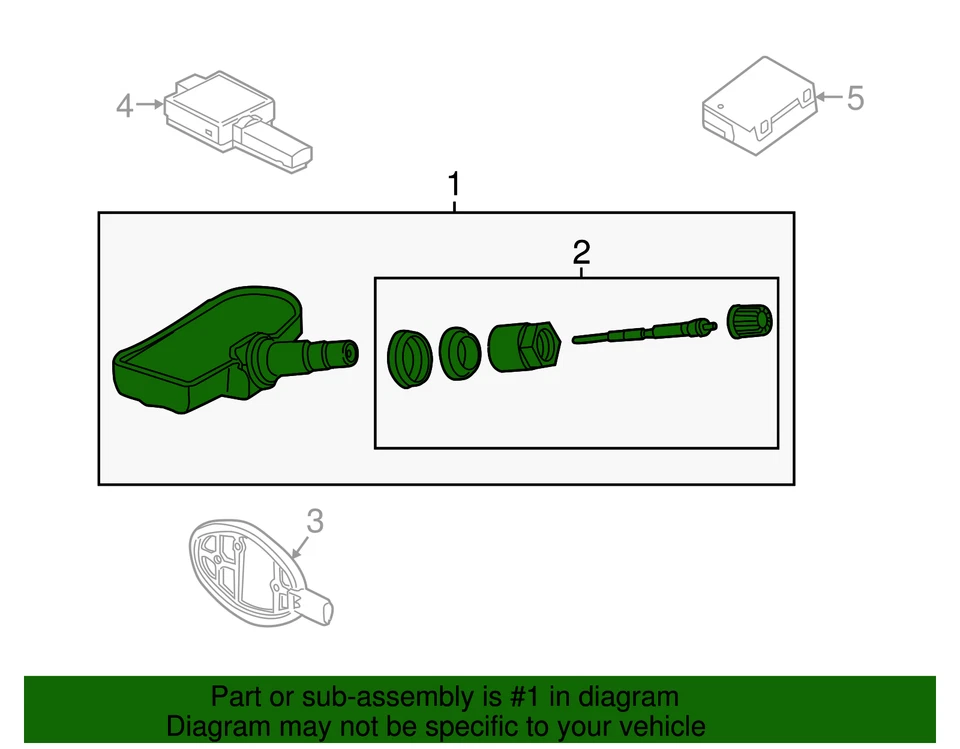 4
5
1
2
3

Part or sub-assembly is #1 in diagram
Diagram may not be specific to your vehicle