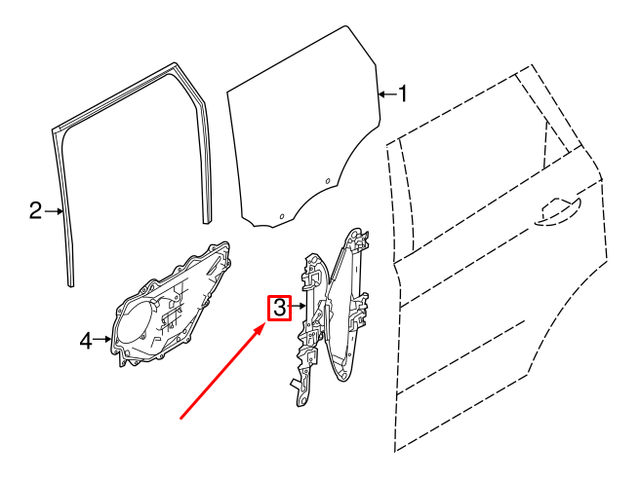 1
2
3
4