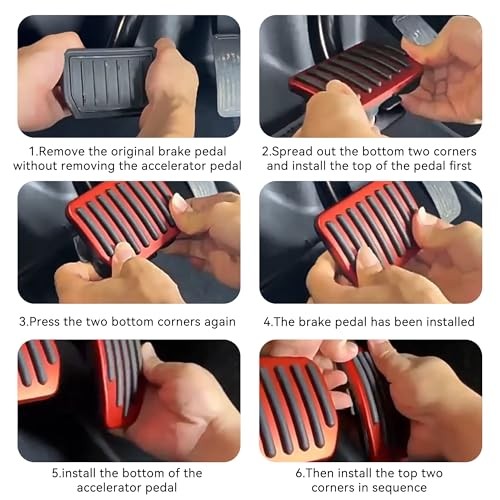 1.Remove the original brake pedal without removing the accelerator pedal

2.Spread out the bottom two corners and install the top of the pedal first

3.Press the two bottom corners again

4.The brake pedal has been installed

5.install the bottom of the accelerator pedal

6.Then install the top two corners in sequence