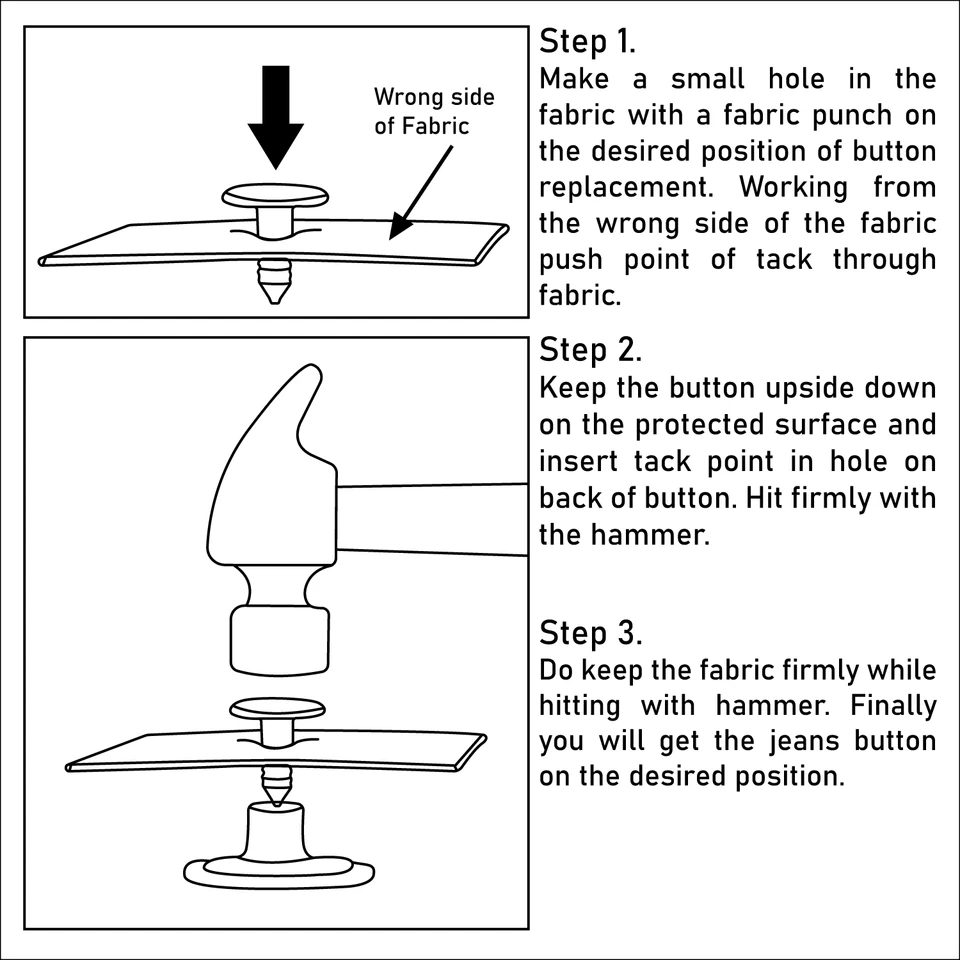 Wrong side of Fabric

Step 1.
Make a small hole in the fabric with a fabric punch on the desired position of button replacement. Working from the wrong side of the fabric push point of tack through fabric.

Step 2.
Keep the button upside down on the protected surface and insert tack point in hole on back of button. Hit firmly with the hammer.

Step 3.
Do keep the fabric firmly while hitting with hammer. Finally you will get the jeans button on the desired position.