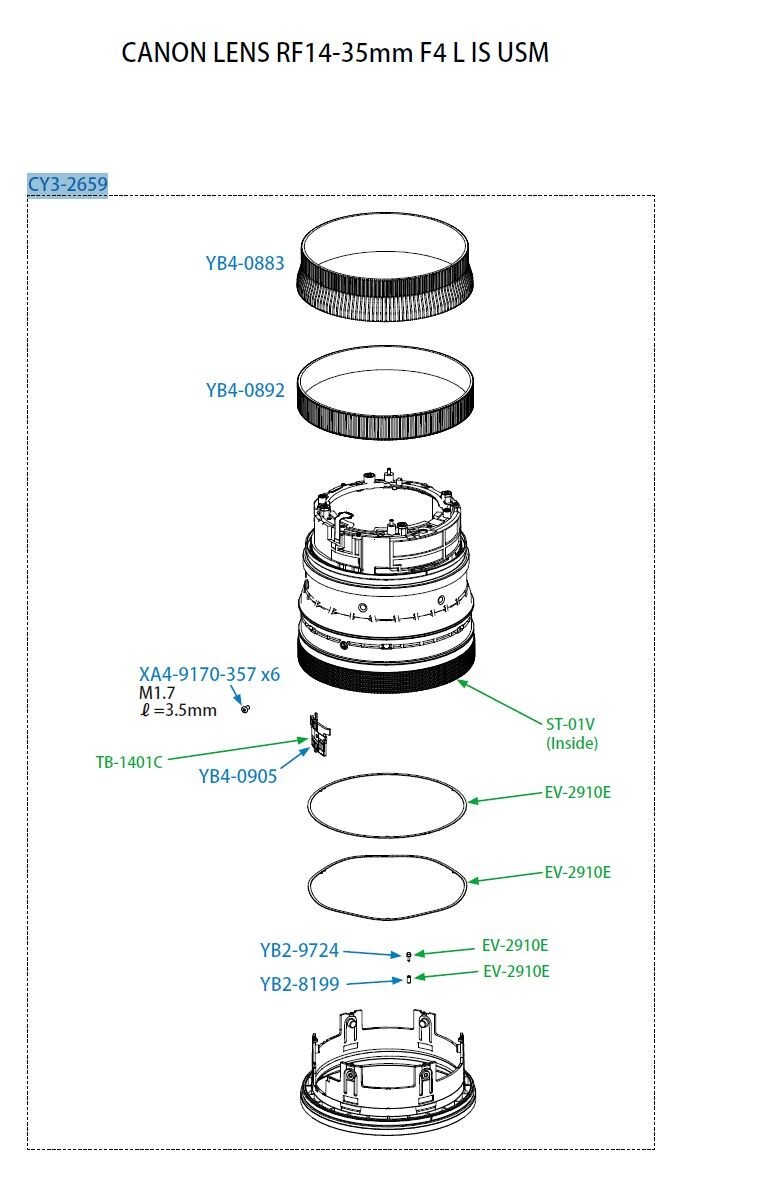 CANON LENS RF14-35mm F4 L IS USM

CY3-2659

YB4-0883

YB4-0892

XA4-9170-357 x6
M1.7
$\ell$ =3.5mm

ST-01V
(Inside)

TB-1401C

YB4-0905

EV-2910E

EV-2910E

YB2-9724

EV-2910E

YB2-8199

EV-2910E