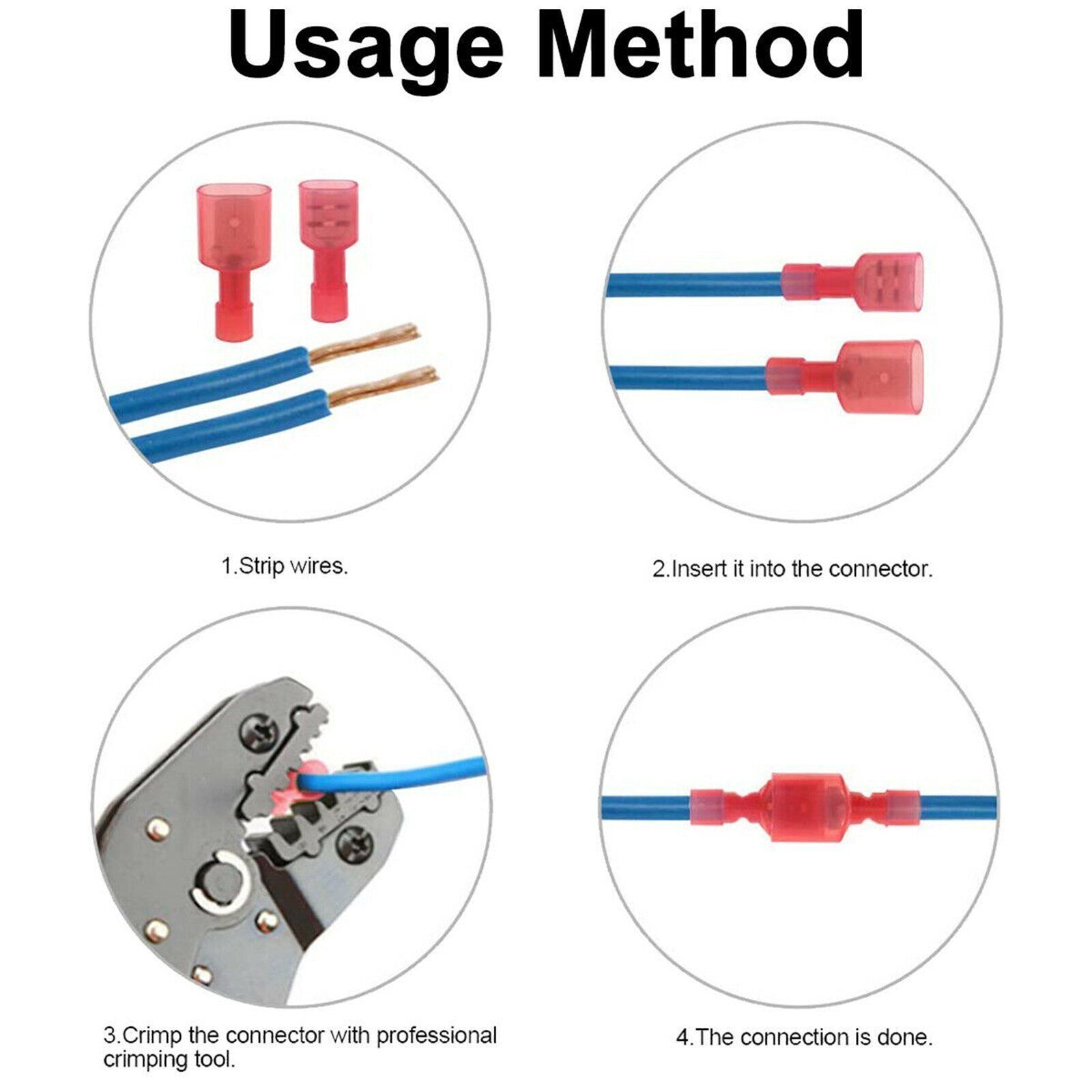 Usage Method

1.Strip wires.

2.Insert it into the connector.

3.Crimp the connector with professional crimping tool.

4.The connection is done.