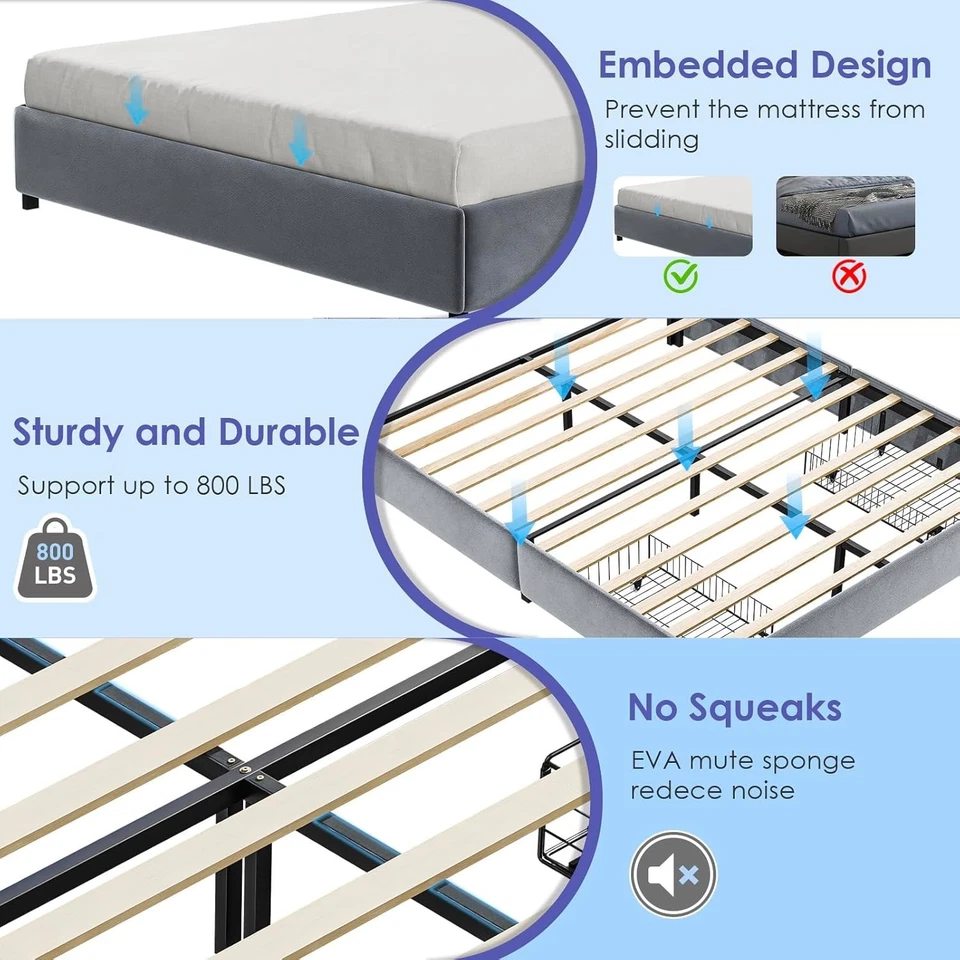 Embedded Design
Prevent the mattress from slidding

Sturdy and Durable
Support up to 800 LBS
800 LBS

No Squeaks
EVA mute sponge redece noise