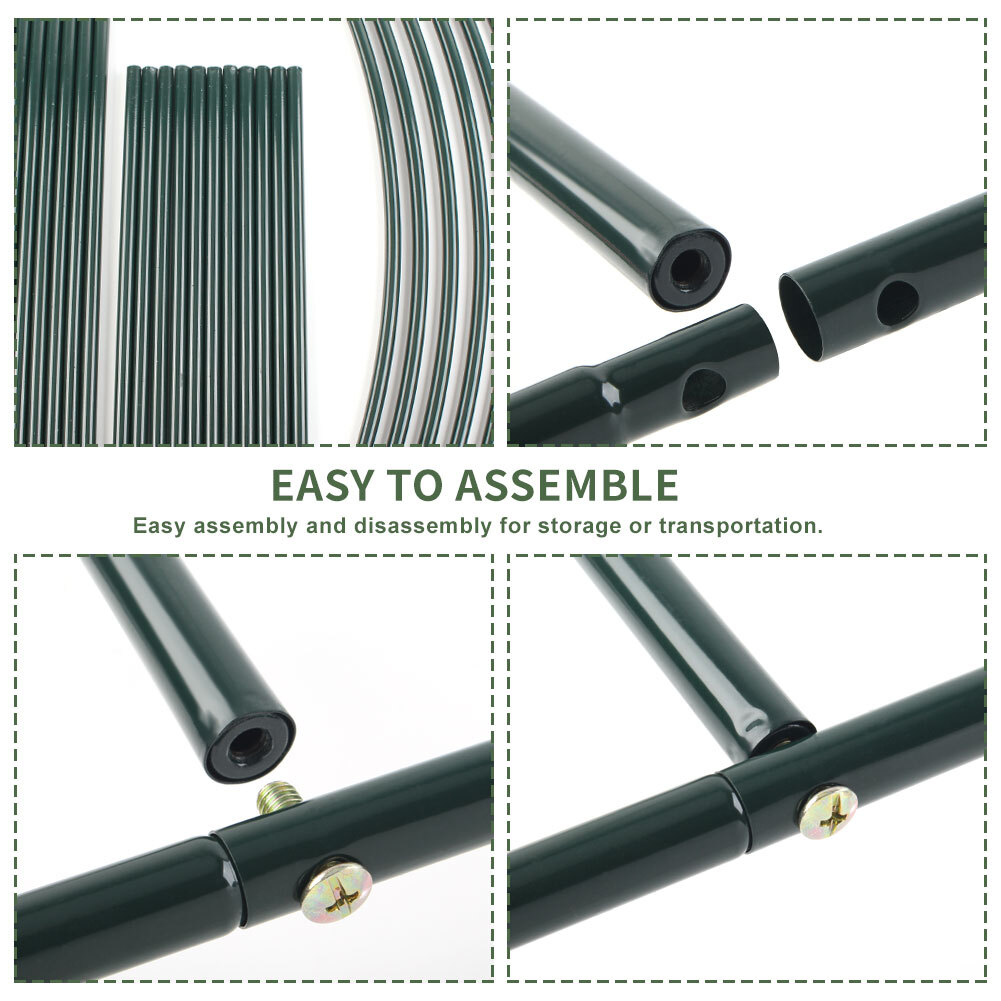 EASY TO ASSEMBLE

Easy assembly and disassembly for storage or transportation.