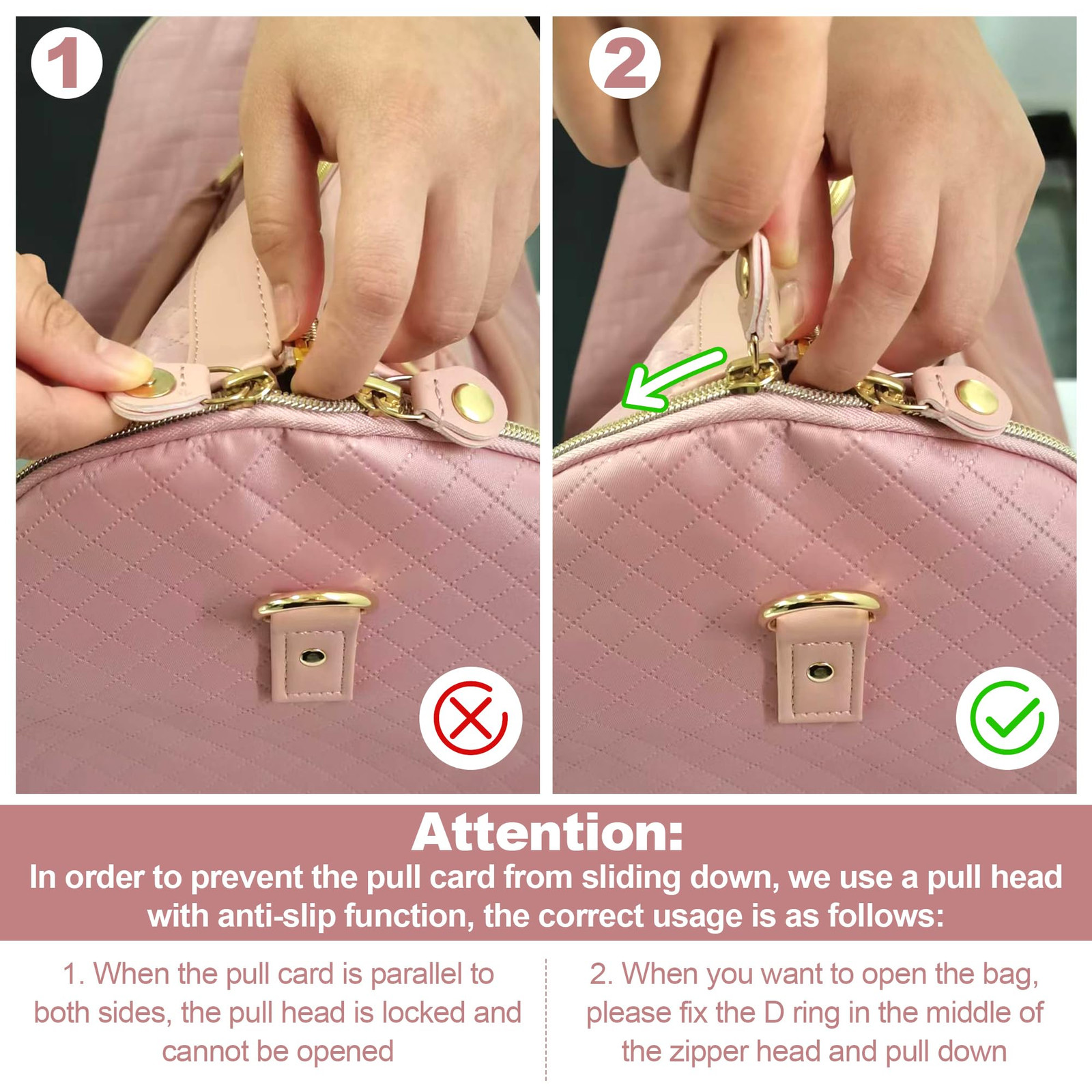 1

2

Attention:

In order to prevent the pull card from sliding down, we use a pull head with anti-slip function, the correct usage is as follows:

1. When the pull card is parallel to both sides, the pull head is locked and cannot be opened

2. When you want to open the bag, please fix the D ring in the middle of the zipper head and pull down