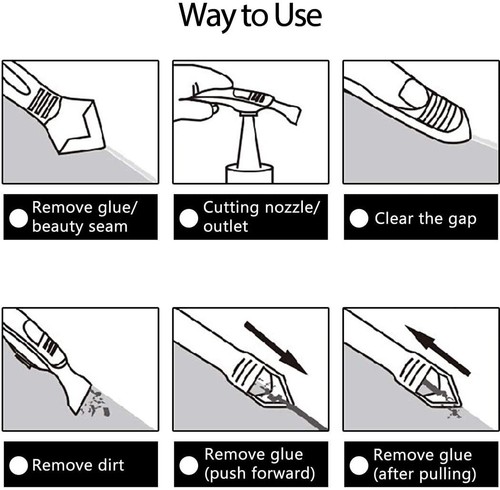 Way to Use

Remove glue/ beauty seam

Cutting nozzle/ outlet

Clear the gap

Remove dirt

Remove glue (push forward)

Remove glue (after pulling)