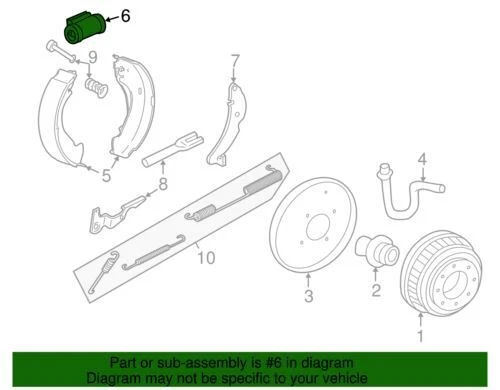 6
9
7
5
8
4
10
3
2
1

Part or sub-assembly is #6 in diagram
Diagram may not be specific to your vehicle