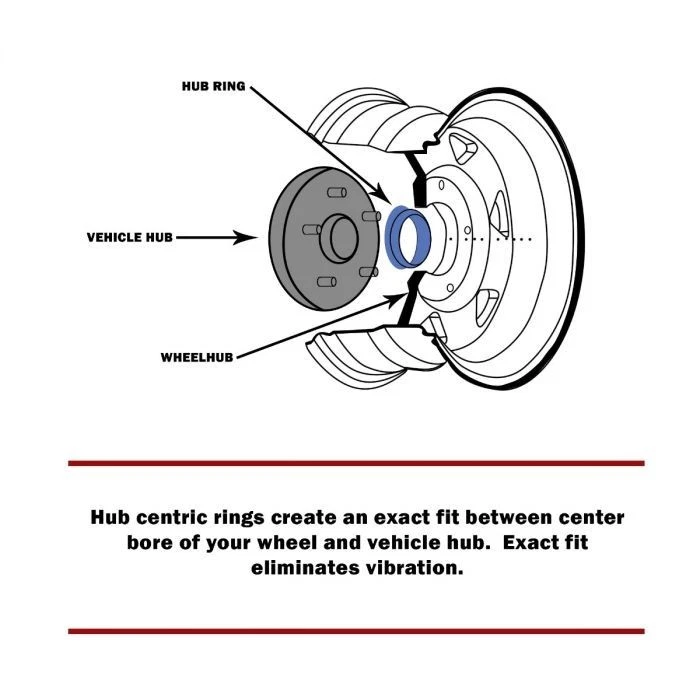 HUB RING

VEHICLE HUB

WHEELHUB

Hub centric rings create an exact fit between center bore of your wheel and vehicle hub. Exact fit eliminates vibration.