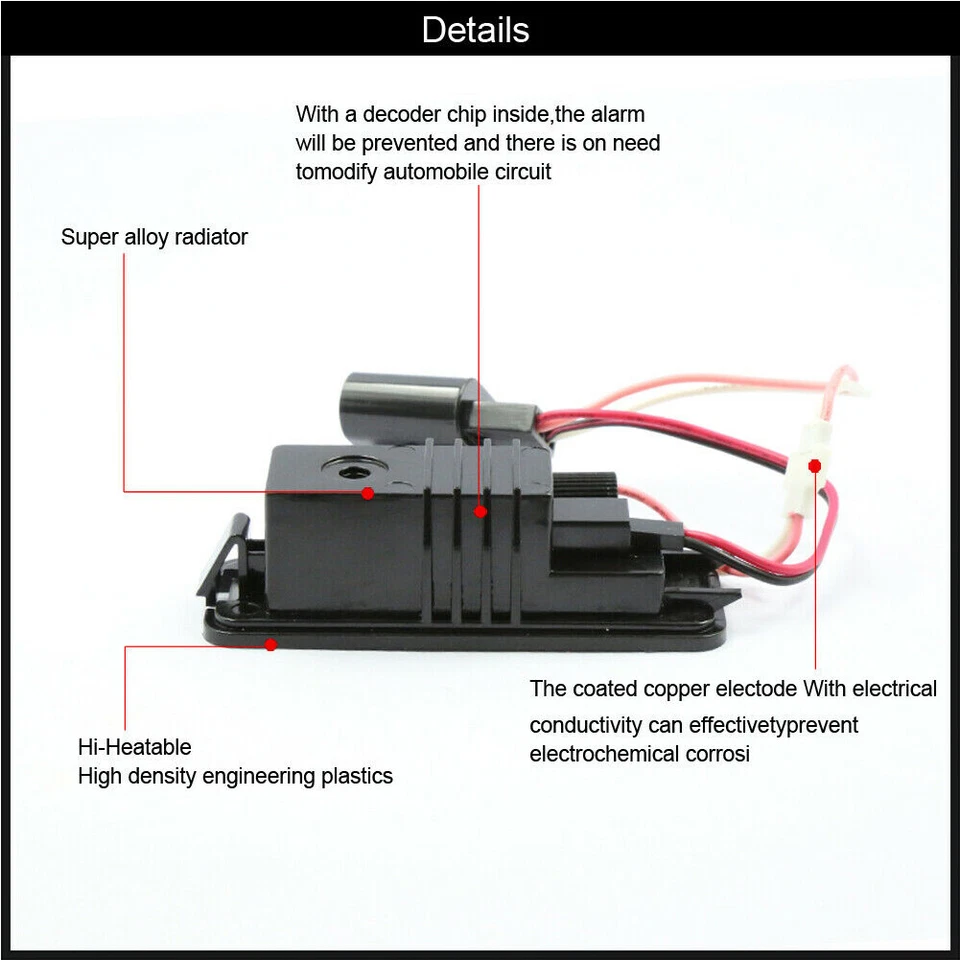 Details

With a decoder chip inside,the alarm will be prevented and there is on need tomodify automobile circuit

Super alloy radiator

The coated copper electode With electrical conductivity can effectivetyprevent electrochemical corrosi

Hi-Heatable
High density engineering plastics