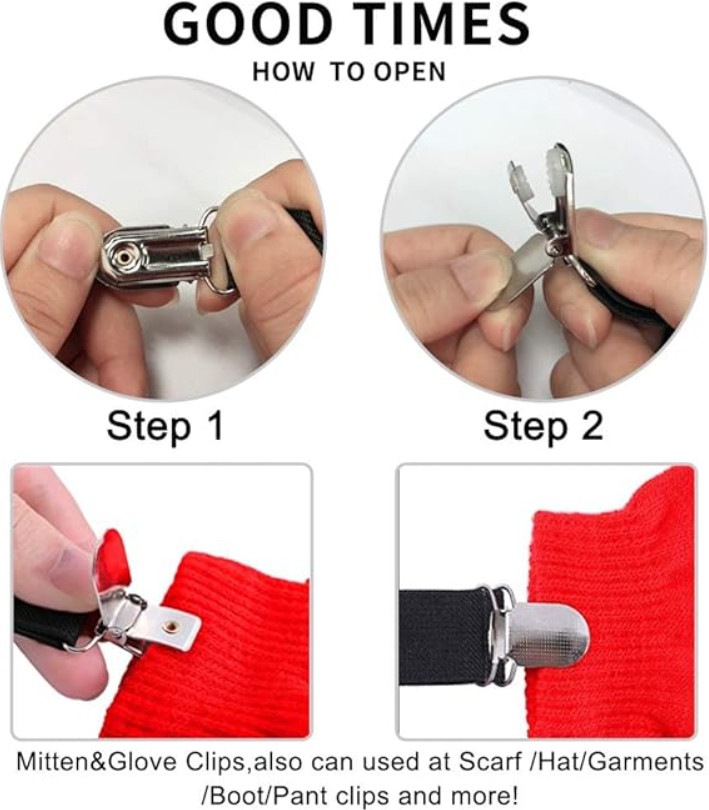 GOOD TIMES
HOW TO OPEN

Step 1

Step 2

Mitten&Glove Clips,also can used at Scarf /Hat/Garments /Boot/Pant clips and more!