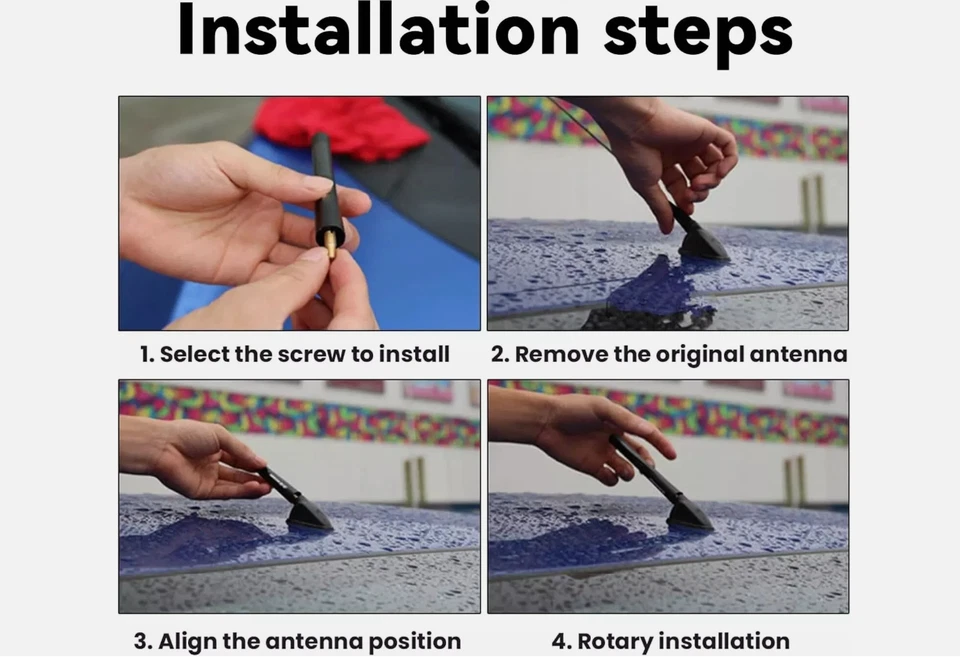 Installation steps

1. Select the screw to install

2. Remove the original antenna

3. Align the antenna position

4. Rotary installation