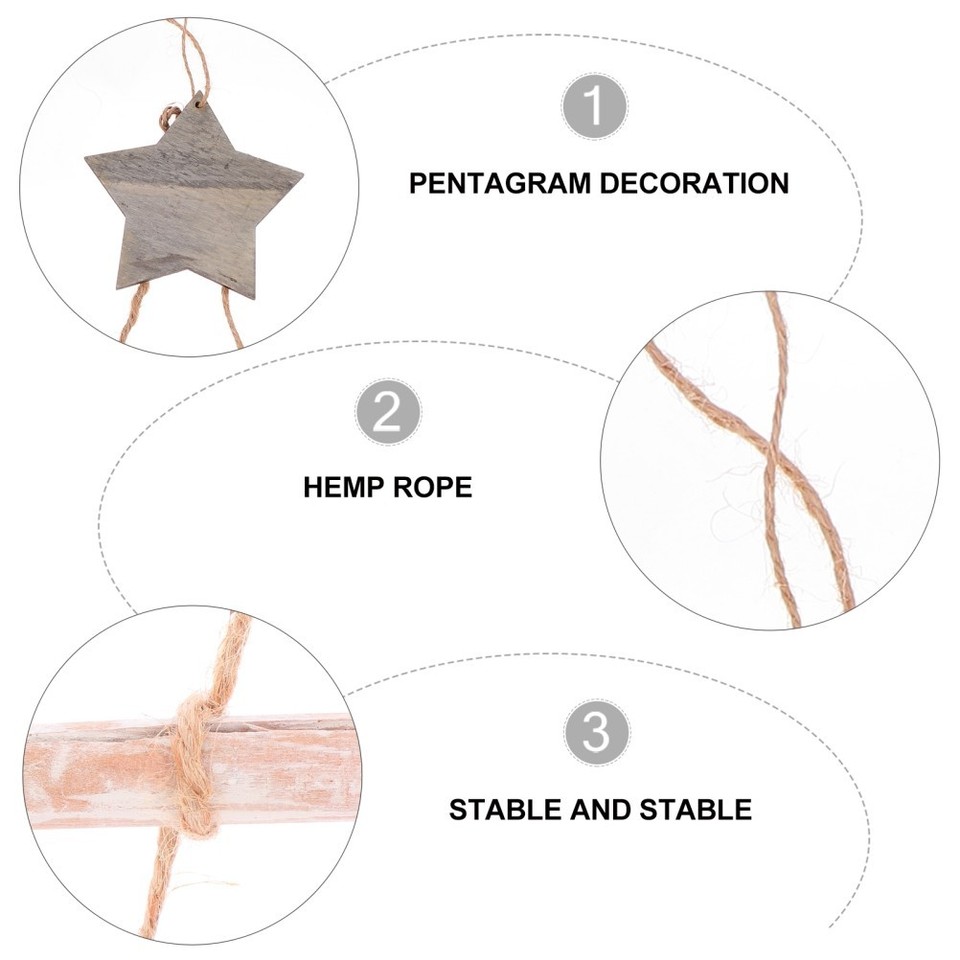 1

PENTAGRAM DECORATION

2

HEMP ROPE

3

STABLE AND STABLE