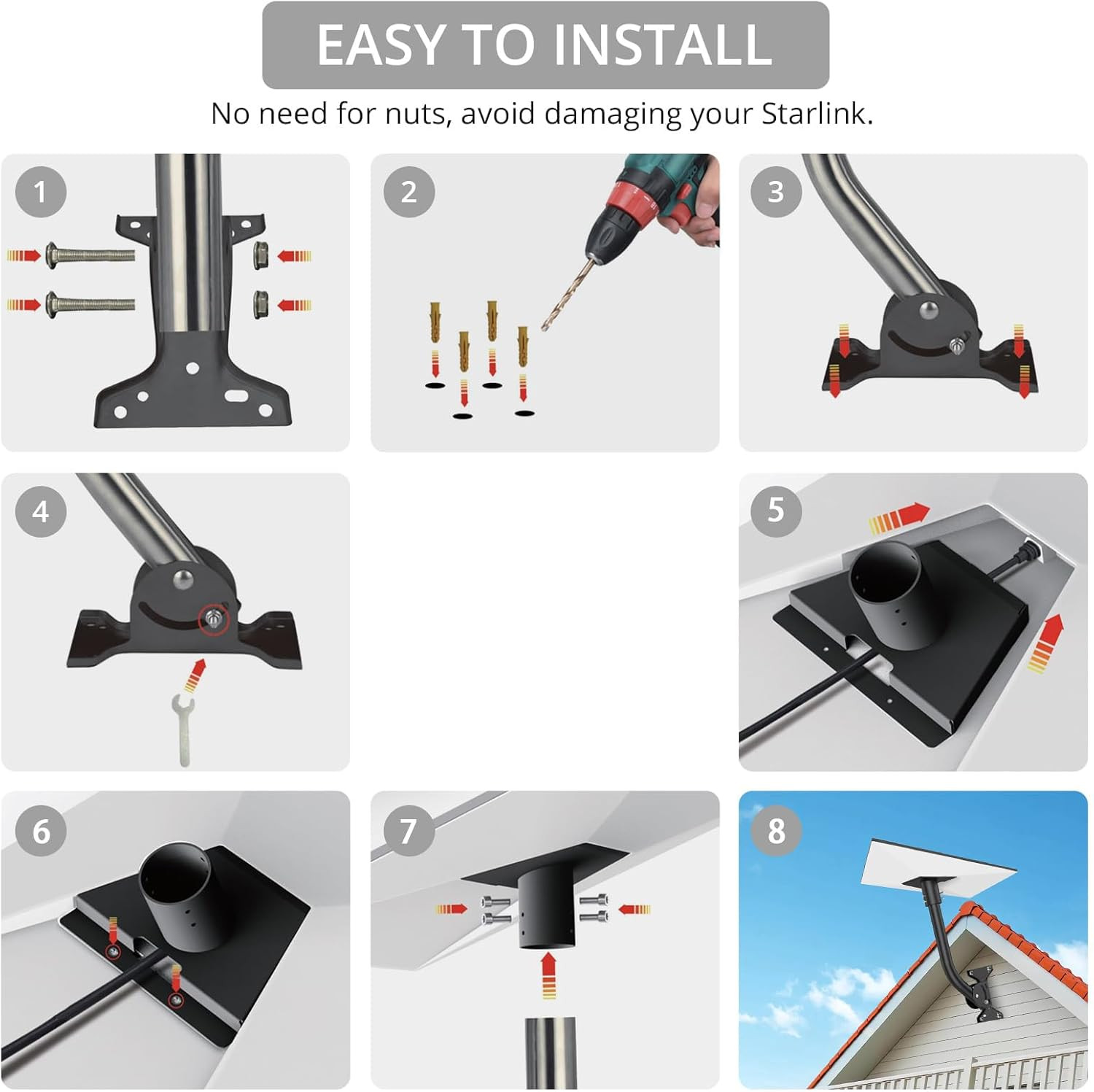 EASY TO INSTALL

No need for nuts, avoid damaging your Starlink.

1

2

3

4

5

6

7

8