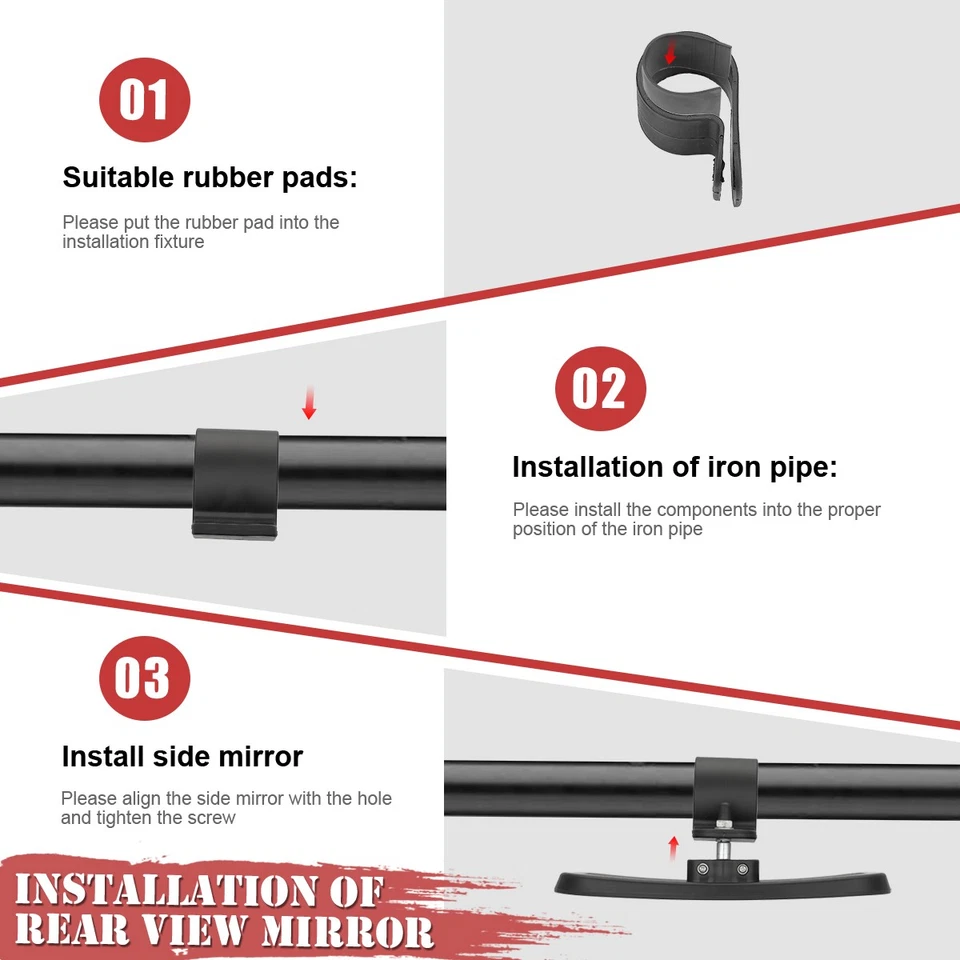 01

Suitable rubber pads:

Please put the rubber pad into the installation fixture

02

Installation of iron pipe:

Please install the components into the proper position of the iron pipe

03

Install side mirror

Please align the side mirror with the hole and tighten the screw

INSTALLATION OF REAR VIEW MIRROR