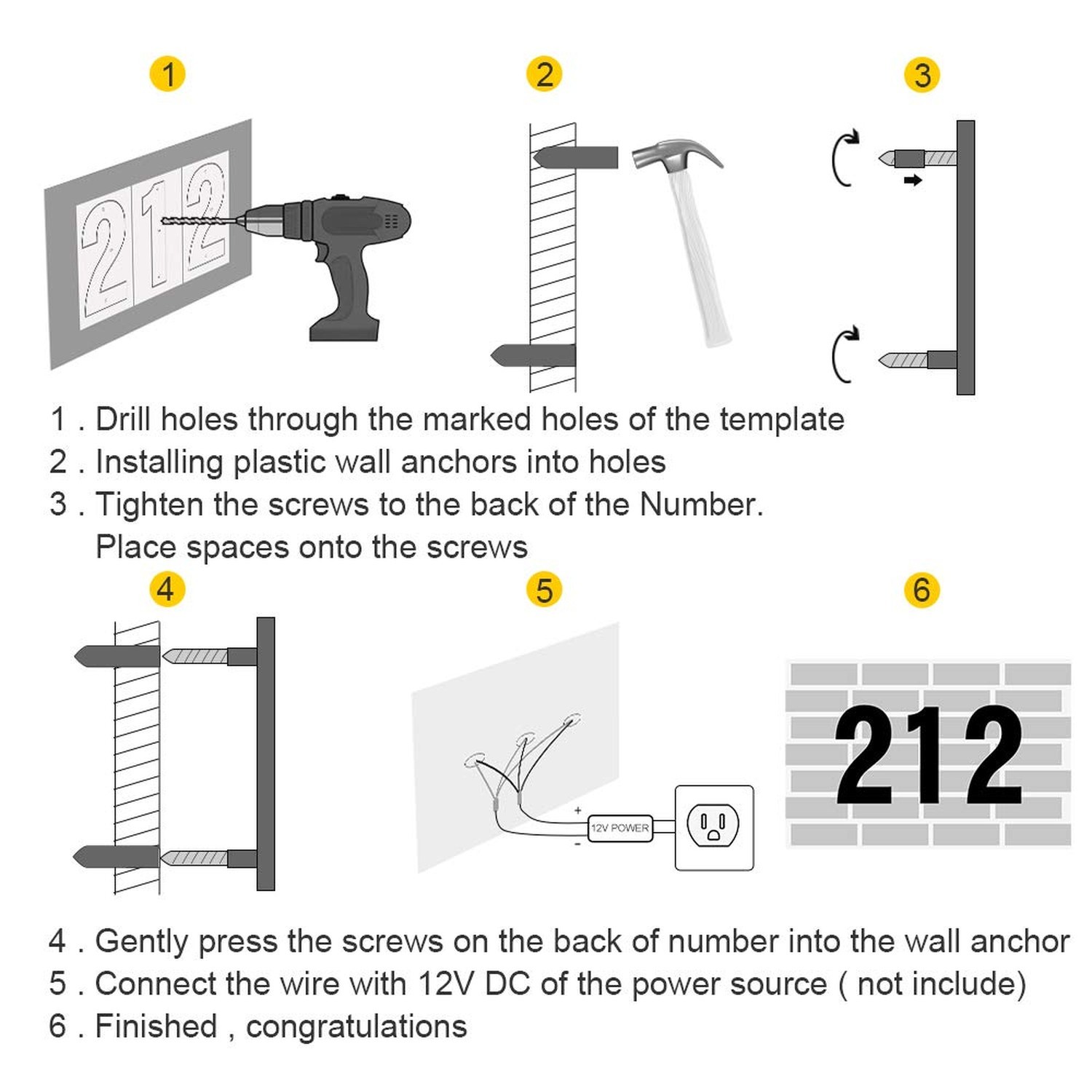 1

2

3

212

1 . Drill holes through the marked holes of the template
2 . Installing plastic wall anchors into holes
3 . Tighten the screws to the back of the Number.
Place spaces onto the screws

4

5

6

+
12V POWER
-

212

4 . Gently press the screws on the back of number into the wall anchor
5 . Connect the wire with 12V DC of the power source ( not include)
6 . Finished , congratulations