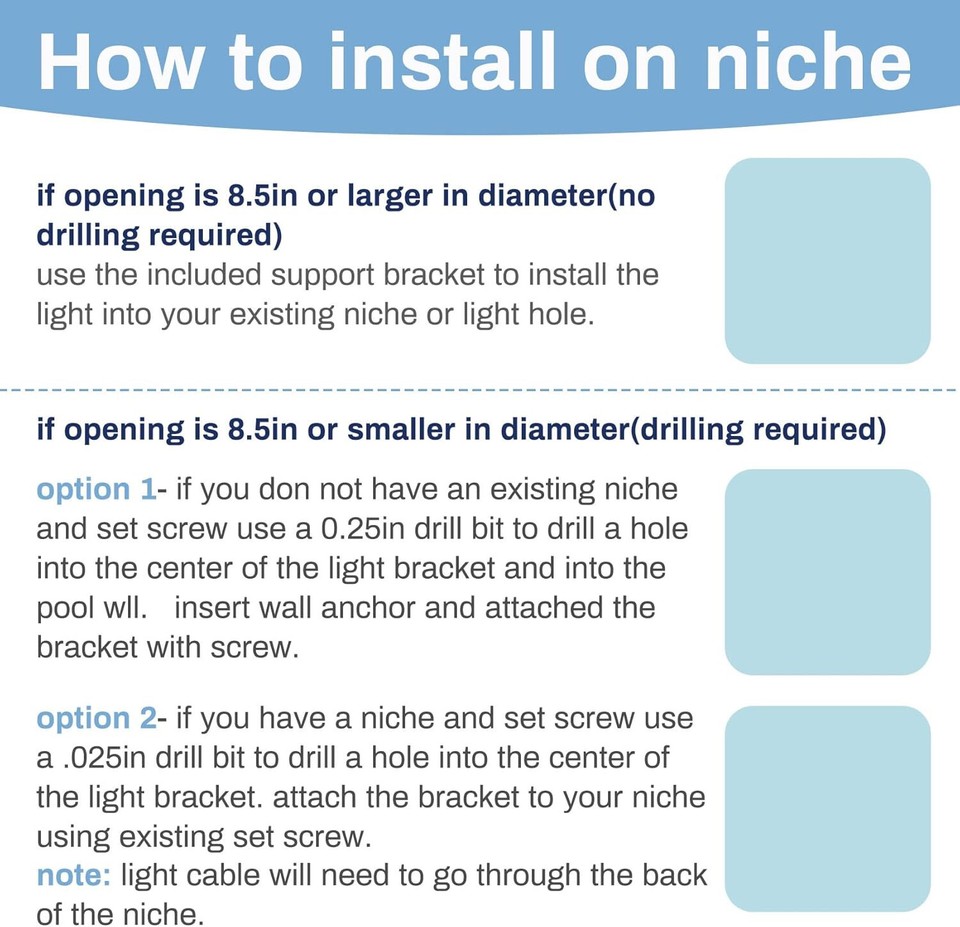 How to install on niche

if opening is 8.5in or larger in diameter(no drilling required)
use the included support bracket to install the light into your existing niche or light hole.

if opening is 8.5in or smaller in diameter(drilling required)

option 1- if you don not have an existing niche and set screw use a 0.25in drill bit to drill a hole into the center of the light bracket and into the pool wll. insert wall anchor and attached the bracket with screw.

option 2- if you have a niche and set screw use a .025in drill bit to drill a hole into the center of the light bracket. attach the bracket to your niche using existing set screw.
note: light cable will need to go through the back of the niche.