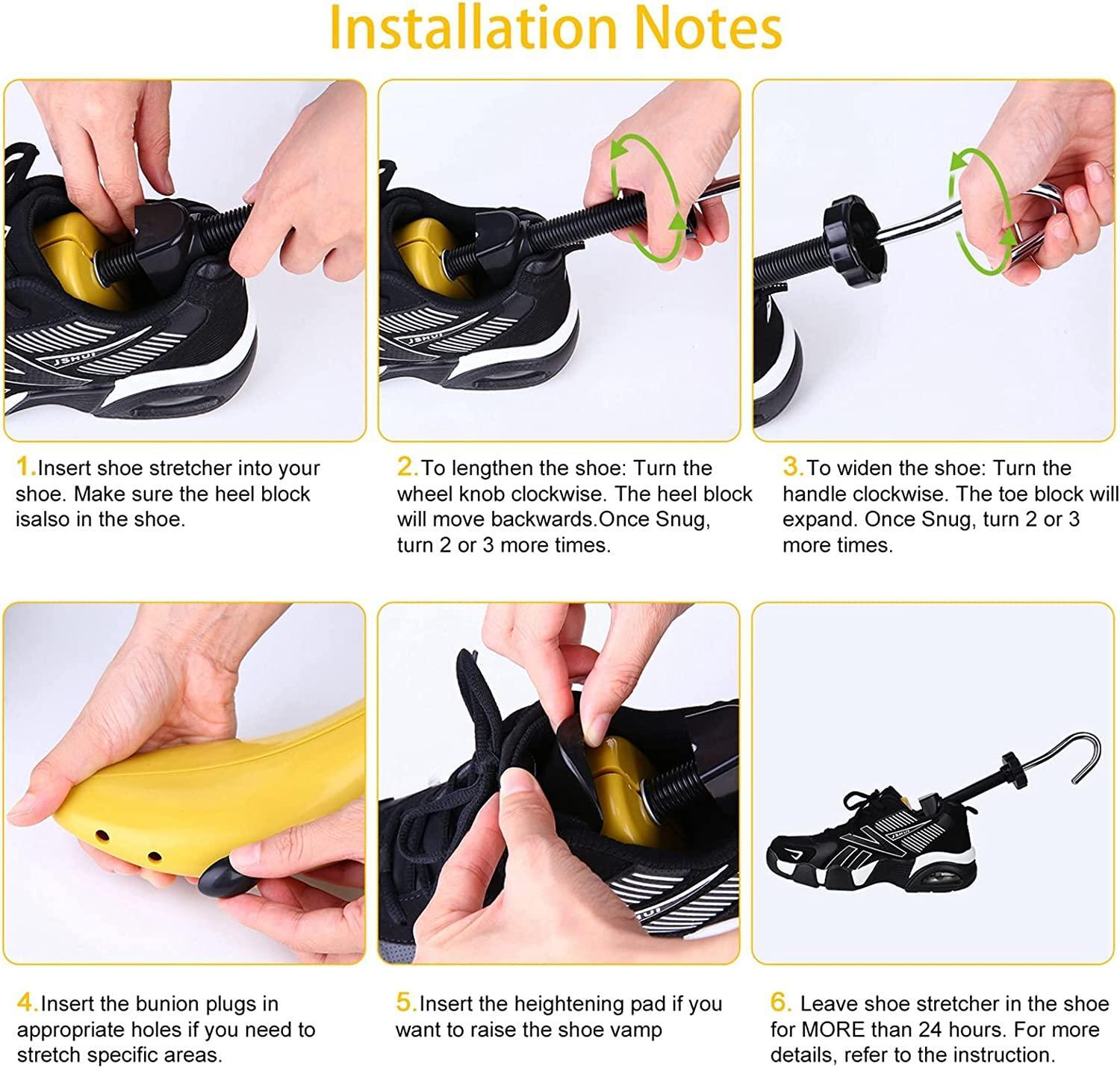 Installation Notes

JSHUI

JSHUI

1.Insert shoe stretcher into your shoe. Make sure the heel block isalso in the shoe.

2.To lengthen the shoe: Turn the wheel knob clockwise. The heel block will move backwards.Once Snug, turn 2 or 3 more times.

3.To widen the shoe: Turn the handle clockwise. The toe block will expand. Once Snug, turn 2 or 3 more times.

JSHUI

JSHUI

4.Insert the bunion plugs in appropriate holes if you need to stretch specific areas.

5.Insert the heightening pad if you want to raise the shoe vamp

6. Leave shoe stretcher in the shoe for MORE than 24 hours. For more details, refer to the instruction.