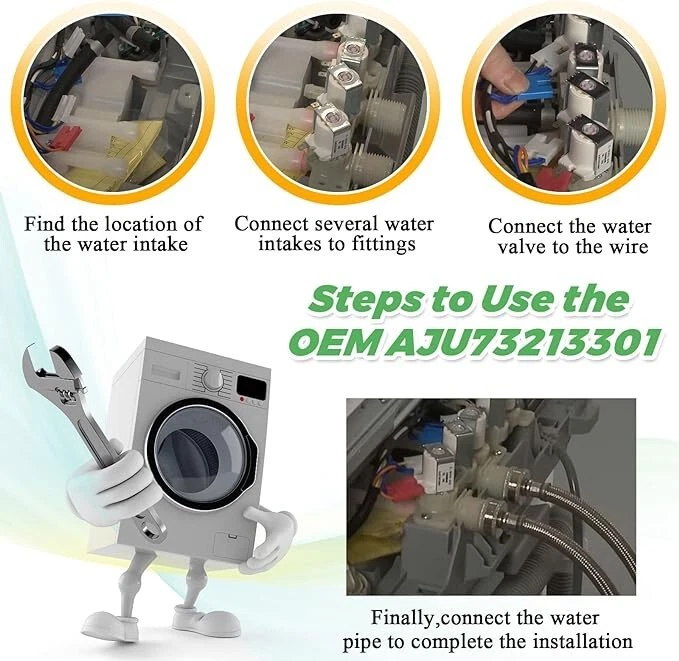 Find the location of the water intake

Connect several water intakes to fittings

Connect the water valve to the wire

Steps to Use the OEM AJU73213301

Finally,connect the water pipe to complete the installation