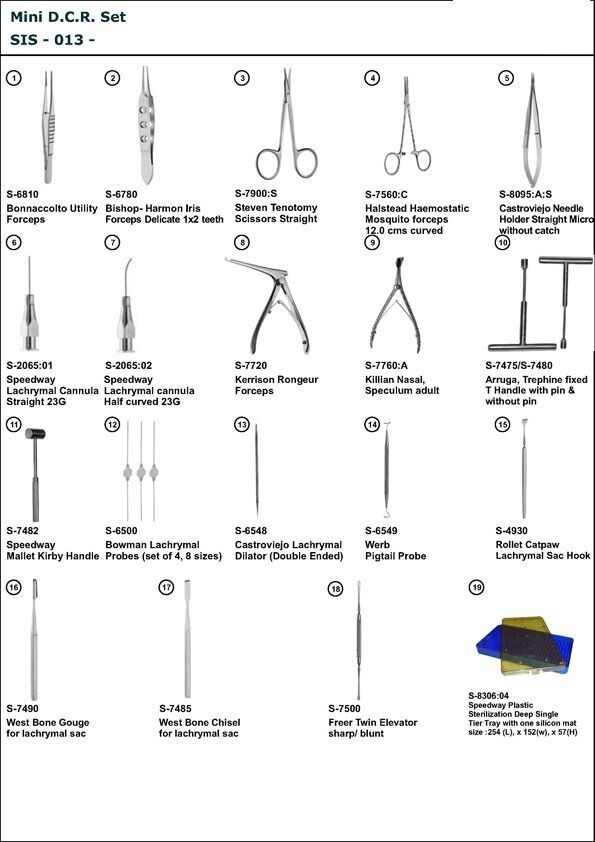 Mini D.C.R. Set
SIS - 013 -

1
S-6810
Bonnaccolto Utility Forceps

2
S-6780
Bishop- Harmon Iris Forceps Delicate 1x2 teeth

3
S-7900:S
Steven Tenotomy Scissors Straight

4
S-7560:C
Halstead Haemostatic Mosquito forceps 12.0 cms curved

5
S-8095:A:S
Castroviejo Needle Holder Straight Micro without catch

6
S-2065:01
Speedway Lachrymal Cannula Straight 23G

7
S-2065:02
Speedway Lachrymal cannula Half curved 23G

8
S-7720
Kerrison Rongeur Forceps

9
S-7760:A
Killian Nasal, Speculum adult

10
S-7475/S-7480
Arruga, Trephine fixed T Handle with pin & without pin

11
S-7482
Speedway Mallet Kirby Handle

12
S-6500
Bowman Lachrymal Probes (set of 4, 8 sizes)

13
S-6548
Castroviejo Lachrymal Dilator (Double Ended)

14
S-6549
Werb Pigtail Probe

15
S-4930
Rollet Catpaw Lachrymal Sac Hook

16
S-7490
West Bone Gouge for lachrymal sac

17
S-7485
West Bone Chisel for lachrymal sac

18
S-7500
Freer Twin Elevator sharp/ blunt

19
S-8306:04
Speedway Plastic Sterilization Deep Single Tier Tray with one silicon mat size :254 (L), x 152(w), x 57(H)