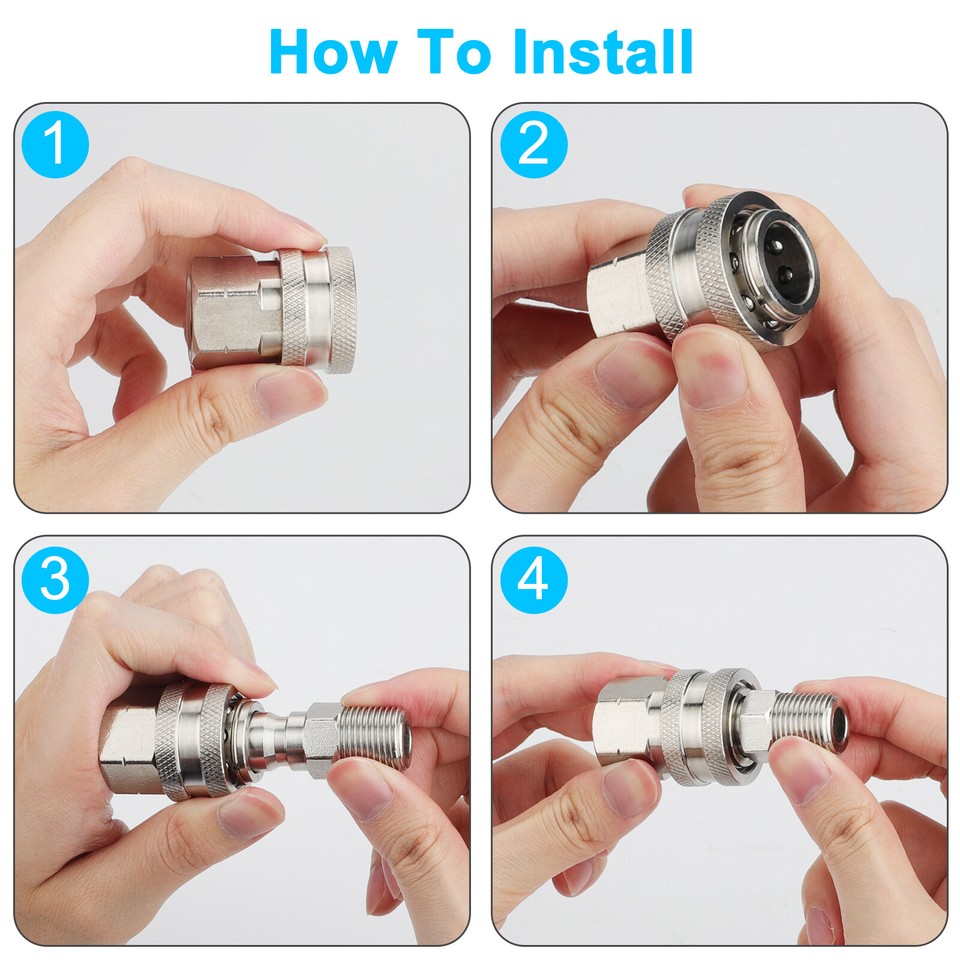 How To Install

1

2

3

4