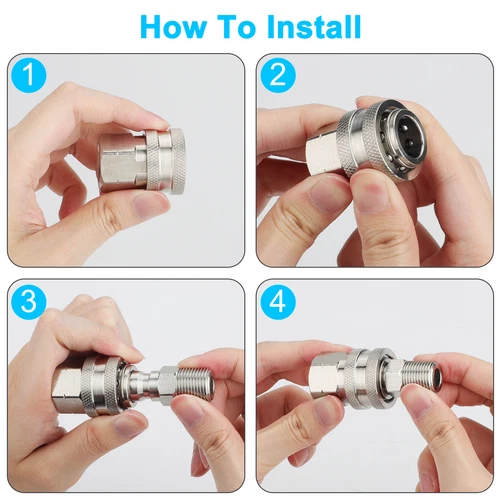 How To Install

1

2

3

4