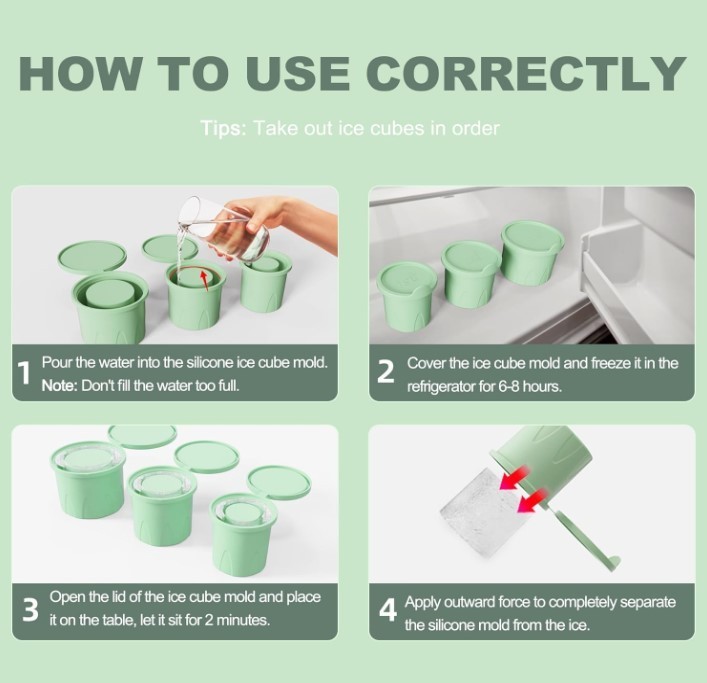 HOW TO USE CORRECTLY

Tips: Take out ice cubes in order

1 Pour the water into the silicone ice cube mold. Note: Don't fill the water too full.

2 Cover the ice cube mold and freeze it in the refrigerator for 6-8 hours.

3 Open the lid of the ice cube mold and place it on the table, let it sit for 2 minutes.

4 Apply outward force to completely separate the silicone mold from the ice.