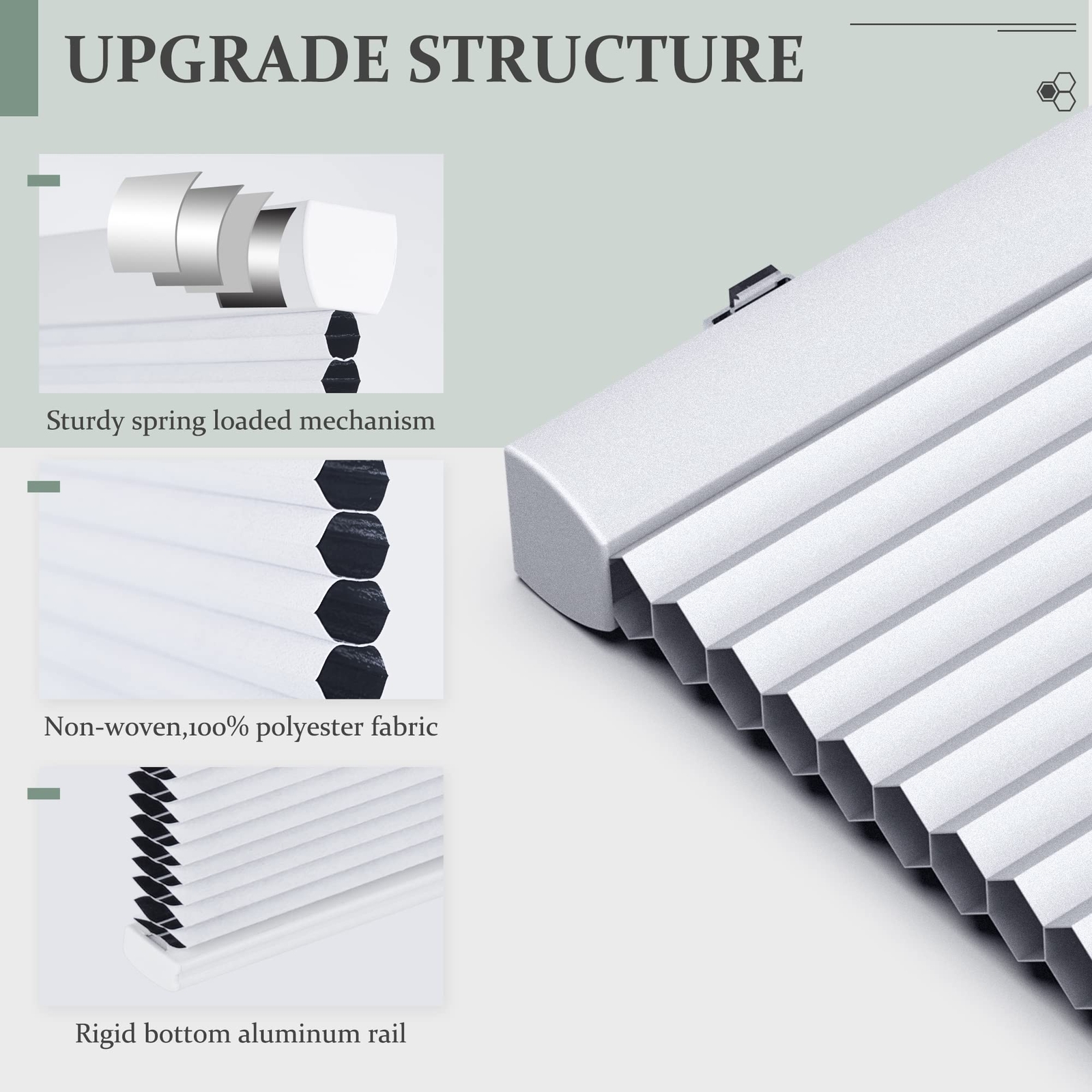 UPGRADE STRUCTURE

Sturdy spring loaded mechanism

Non-woven,100% polyester fabric

Rigid bottom aluminum rail