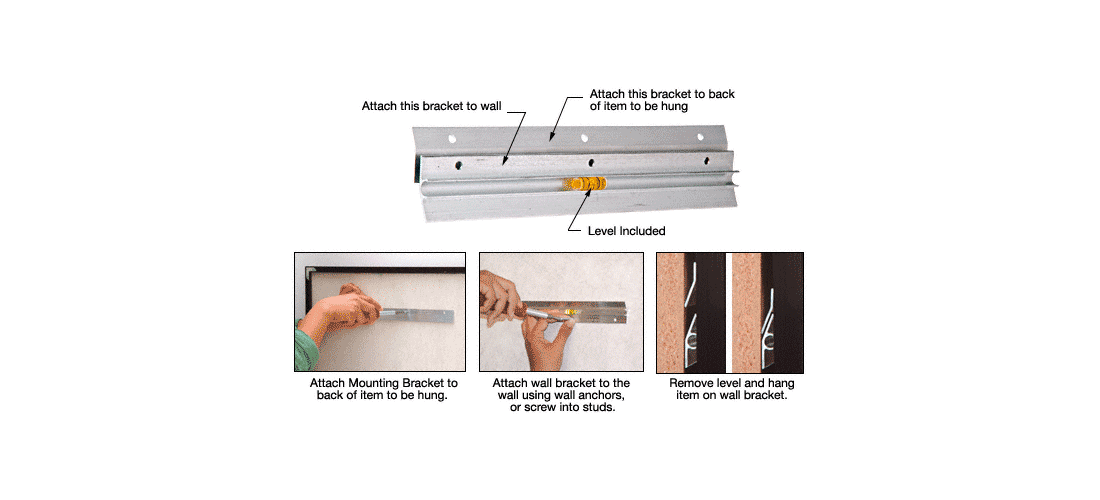 Attach this bracket to wall

Attach this bracket to back of item to be hung

Level Included

Attach Mounting Bracket to back of item to be hung.

Attach wall bracket to the wall using wall anchors, or screw into studs.

Remove level and hang item on wall bracket.