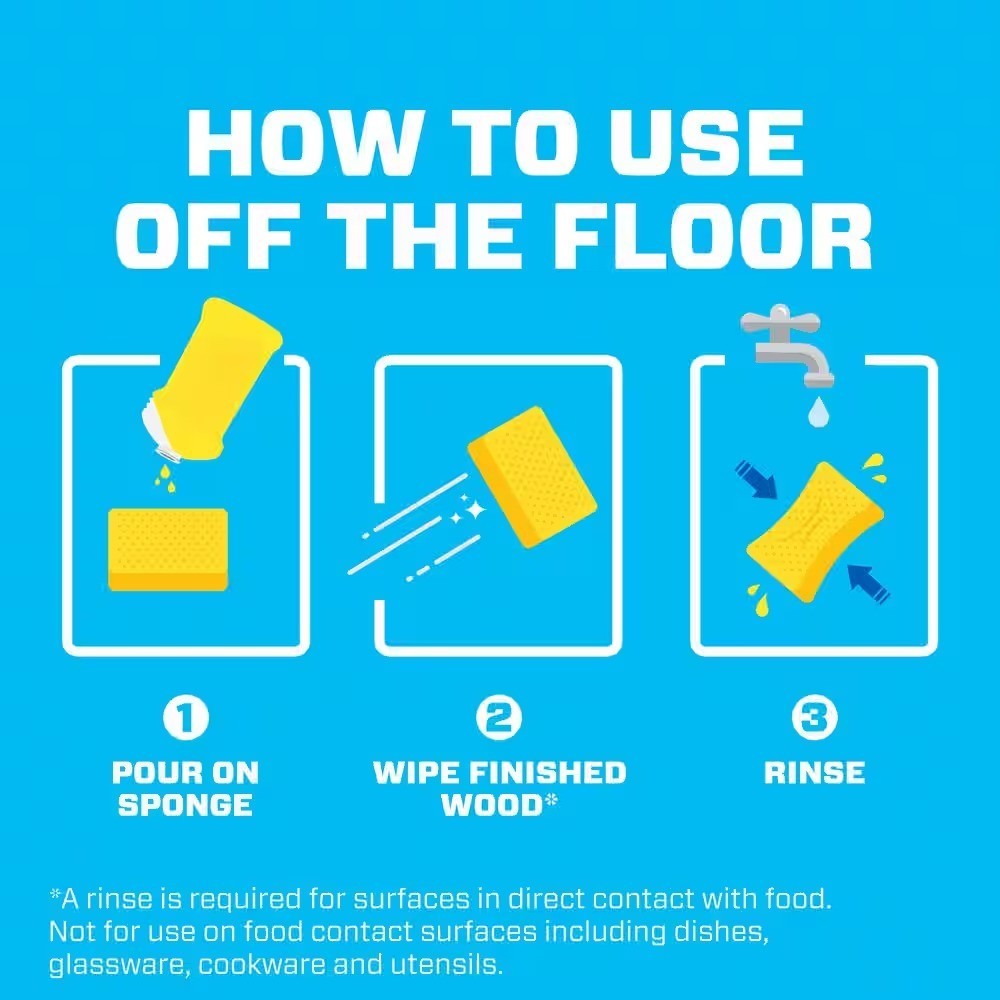 HOW TO USE OFF THE FLOOR

1
POUR ON SPONGE

2
WIPE FINISHED WOOD*

3
RINSE

*A rinse is required for surfaces in direct contact with food. Not for use on food contact surfaces including dishes, glassware, cookware and utensils.