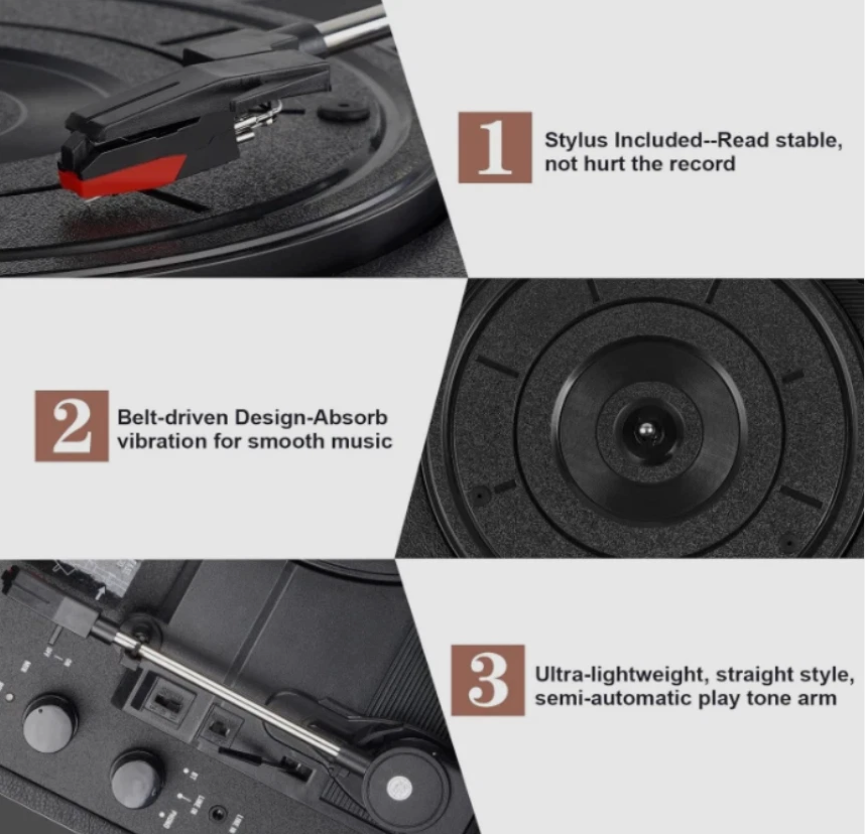 1
Stylus Included--Read stable, not hurt the record

2
Belt-driven Design-Absorb vibration for smooth music

3
Ultra-lightweight, straight style, semi-automatic play tone arm