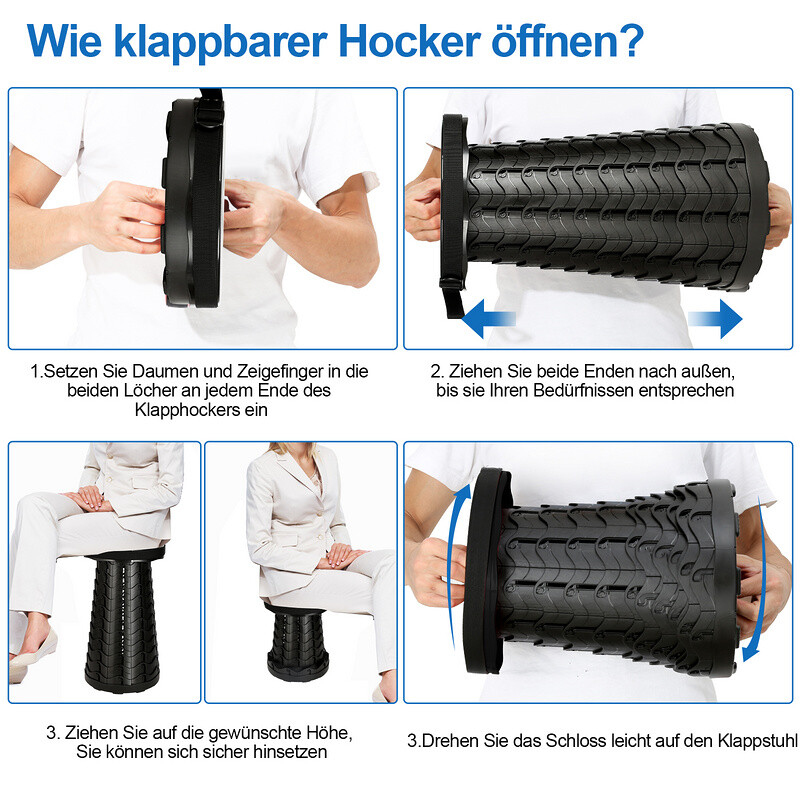 Wie klappbarer Hocker öffnen?

1.Setzen Sie Daumen und Zeigefinger in die beiden Löcher an jedem Ende des Klapphockers ein

2. Ziehen Sie beide Enden nach außen, bis sie Ihren Bedürfnissen entsprechen

3. Ziehen Sie auf die gewünschte Höhe, Sie können sich sicher hinsetzen

3.Drehen Sie das Schloss leicht auf den Klappstuhl