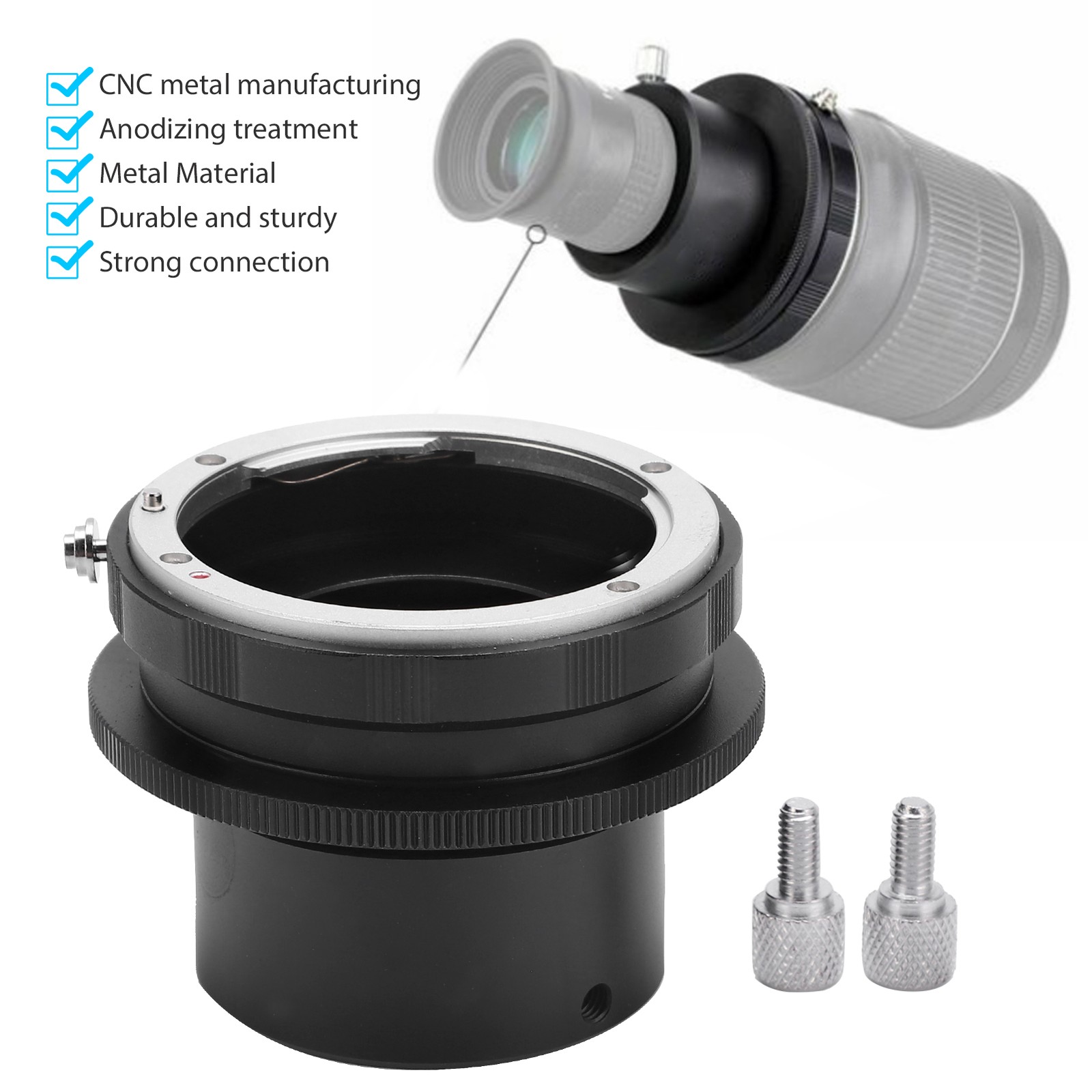 CNC metal manufacturing
Anodizing treatment
Metal Material
Durable and sturdy
Strong connection