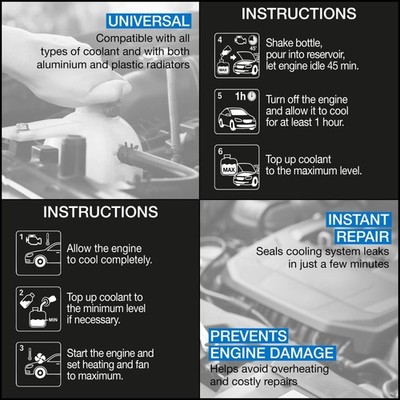 UNIVERSAL
Compatible with all types of coolant and with both aluminium and plastic radiators

INSTRUCTIONS

4 45' MAX
Shake bottle, pour into reservoir, let engine idle 45 min.

5 1h
Turn off the engine and allow it to cool for at least 1 hour.

6 MAX
Top up coolant to the maximum level.

INSTRUCTIONS

1
Allow the engine to cool completely.

2 MIN
Top up coolant to the minimum level if necessary.

3
Start the engine and set heating and fan to maximum.

INSTANT REPAIR
Seals cooling system leaks in just a few minutes

PREVENTS ENGINE DAMAGE
Helps avoid overheating and costly repairs