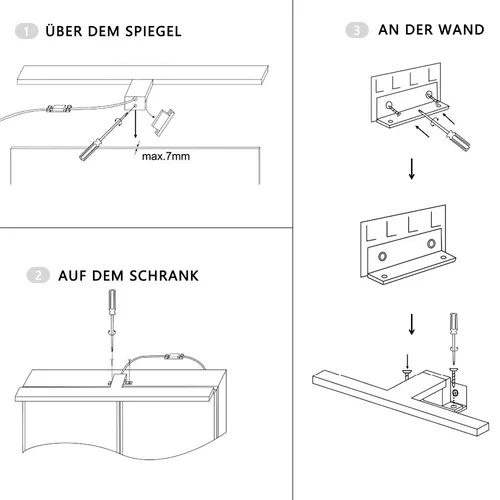 1 ÜBER DEM SPIEGEL

max.7mm

2 AUF DEM SCHRANK

3 AN DER WAND