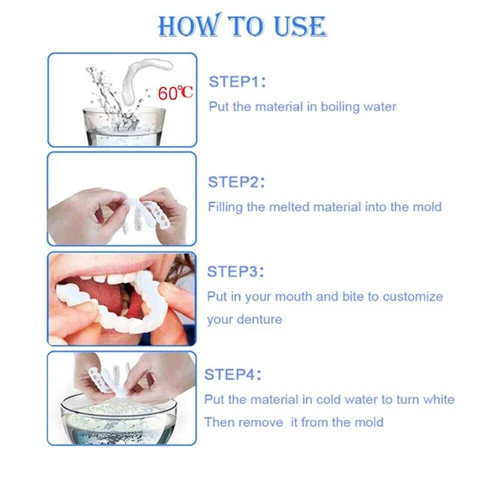 HOW TO USE

60℃

STEP1:

Put the material in boiling water

STEP2:

Filling the melted material into the mold

STEP3:

Put in your mouth and bite to customize your denture

STEP4:

Put the material in cold water to turn white
Then remove it from the mold