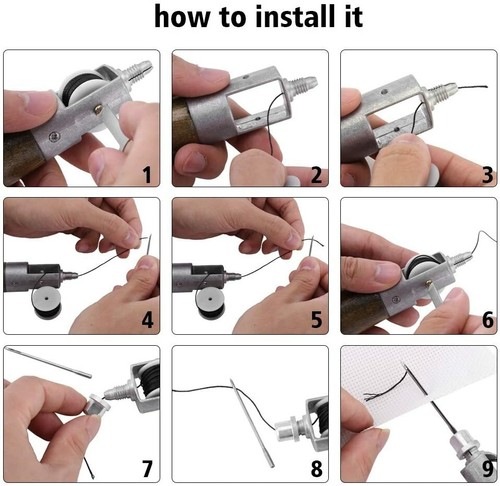 how to install it

1

2

3

4

5

6

7

8

9