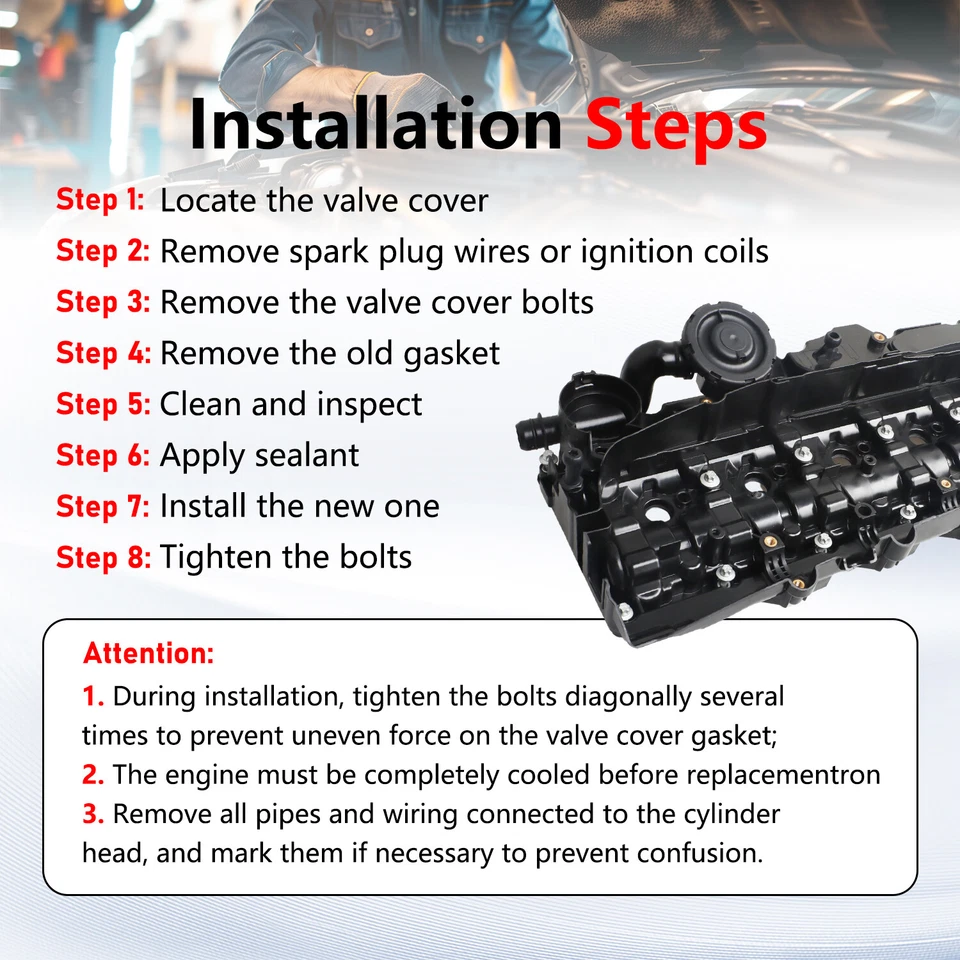 Installation Steps

Step 1: Locate the valve cover

Step 2: Remove spark plug wires or ignition coils

Step 3: Remove the valve cover bolts

Step 4: Remove the old gasket

Step 5: Clean and inspect

Step 6: Apply sealant

Step 7: Install the new one

Step 8: Tighten the bolts

Attention:

1. During installation, tighten the bolts diagonally several times to prevent uneven force on the valve cover gasket;

2. The engine must be completely cooled before replacementron

3. Remove all pipes and wiring connected to the cylinder head, and mark them if necessary to prevent confusion.