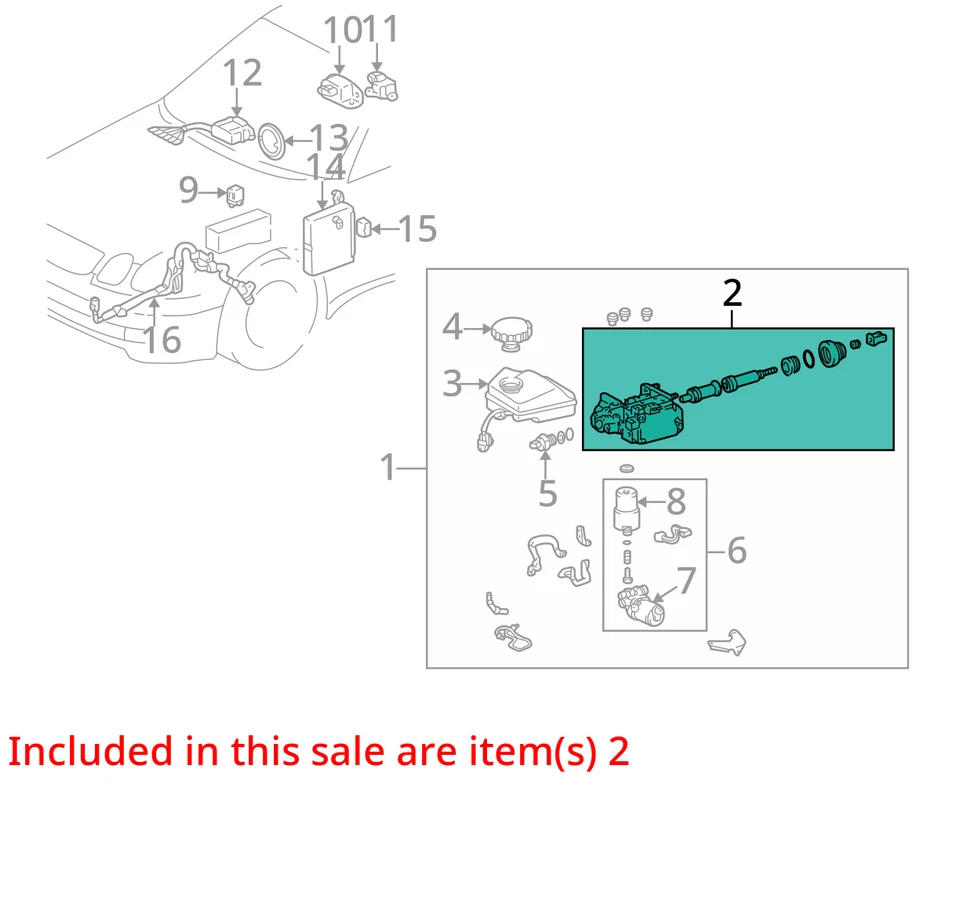 10
11
12
13
14
9
15
16
2
4
3
1
5
8
6
7

Included in this sale are item(s) 2