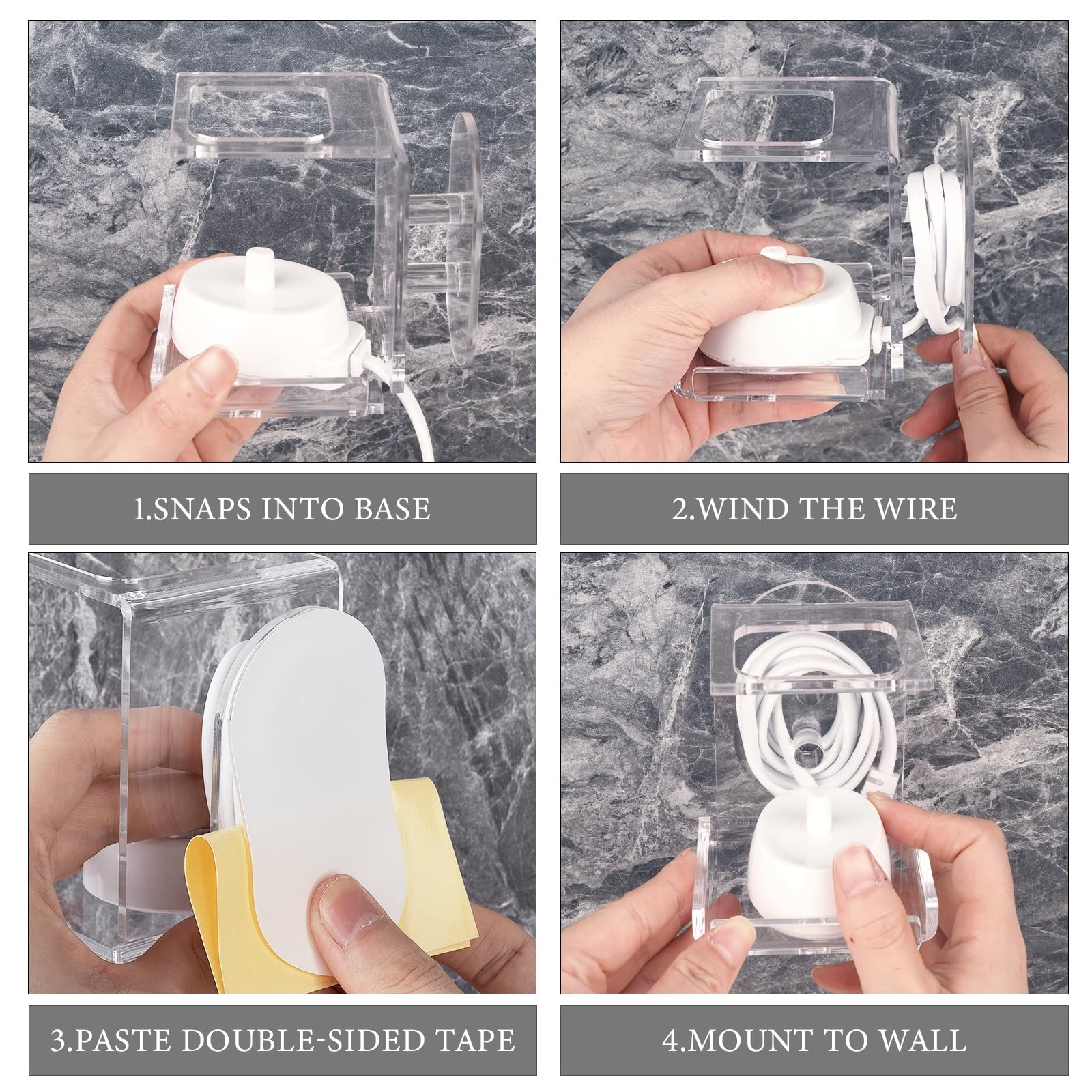 1.SNAPS INTO BASE

2.WIND THE WIRE

3.PASTE DOUBLE-SIDED TAPE

4.MOUNT TO WALL