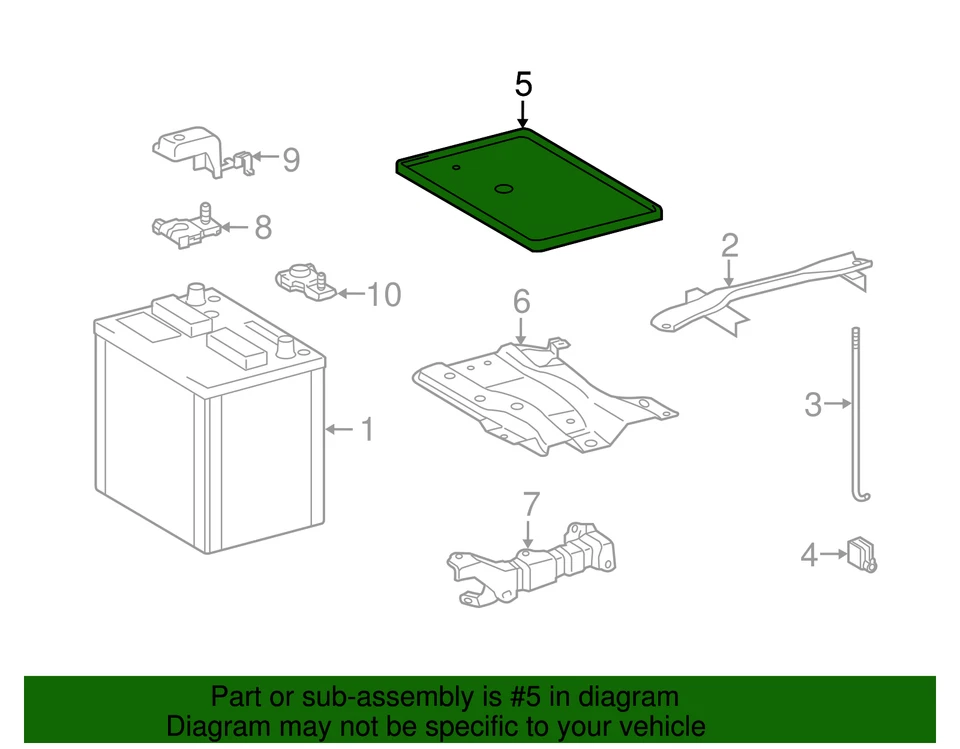 5
9
8
10
2
6
1
3
7
4

Part or sub-assembly is #5 in diagram
Diagram may not be specific to your vehicle